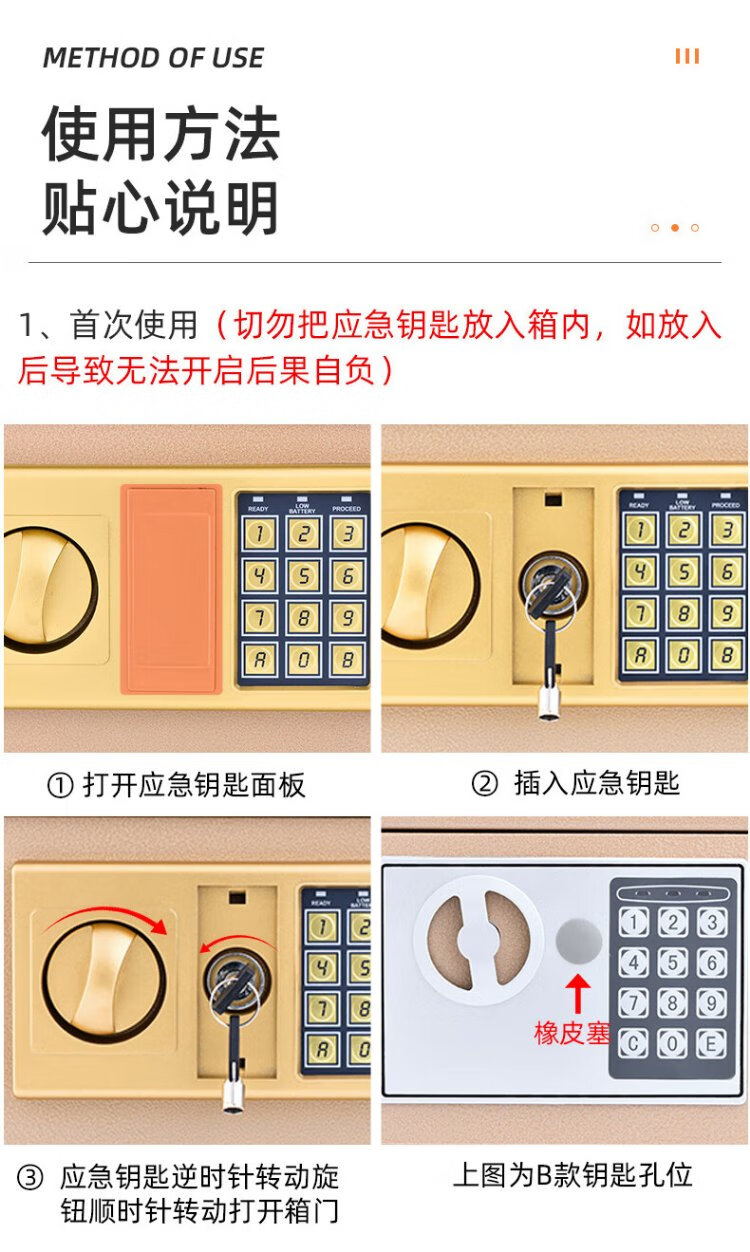 METHOD OF USE

使用方法
贴心说明

1、首次使用（切勿把应急钥匙放入箱内，如放入后导致无法开启后果自负）

READY LOW BATTERY PROCEED
1 2 3
4 5 6
7 8 9
A 0 B

READY LOW BATTERY PROCEED
1 2 3
4 5 6
7 8 9
A 0 B

① 打开应急钥匙面板

② 插入应急钥匙

READY
1 2
4 5
7 8
A 0

1 2 3
4 5 6
7 8 9
C 0 E

橡皮塞

③ 应急钥匙逆时针转动旋钮顺时针转动打开箱门

上图为B款钥匙孔位