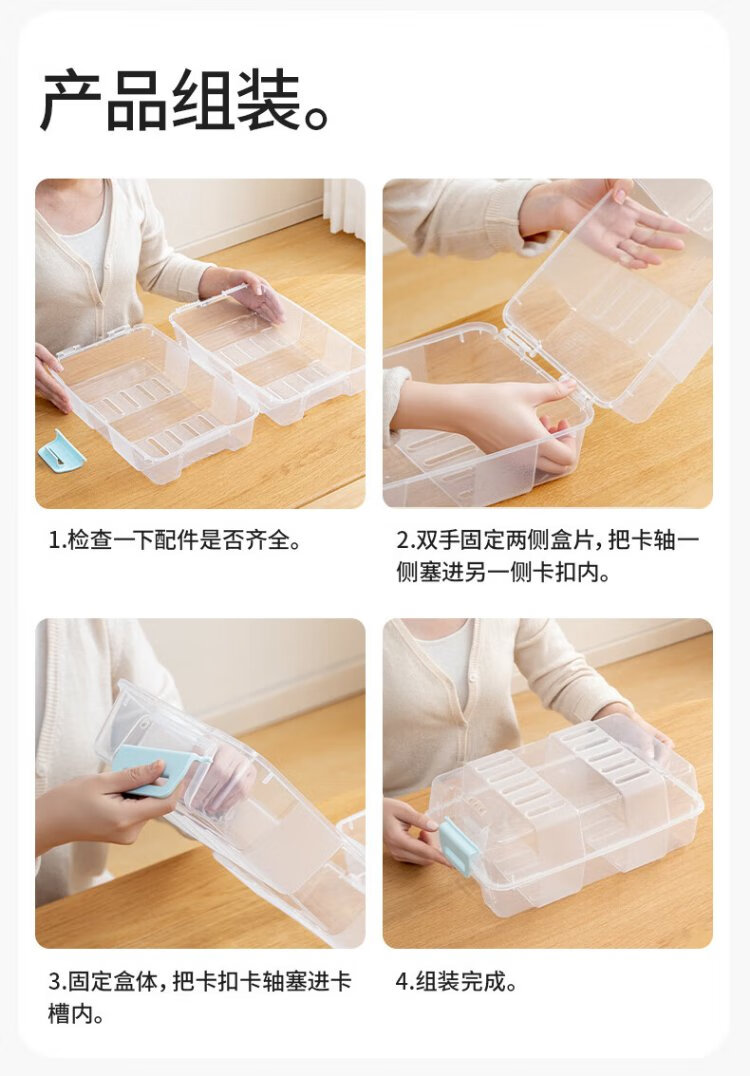 产品组装。

1.检查一下配件是否齐全。

2.双手固定两侧盒片，把卡轴一侧塞进另一侧卡扣内。

3.固定盒体，把卡扣卡轴塞进卡槽内。

4.组装完成。