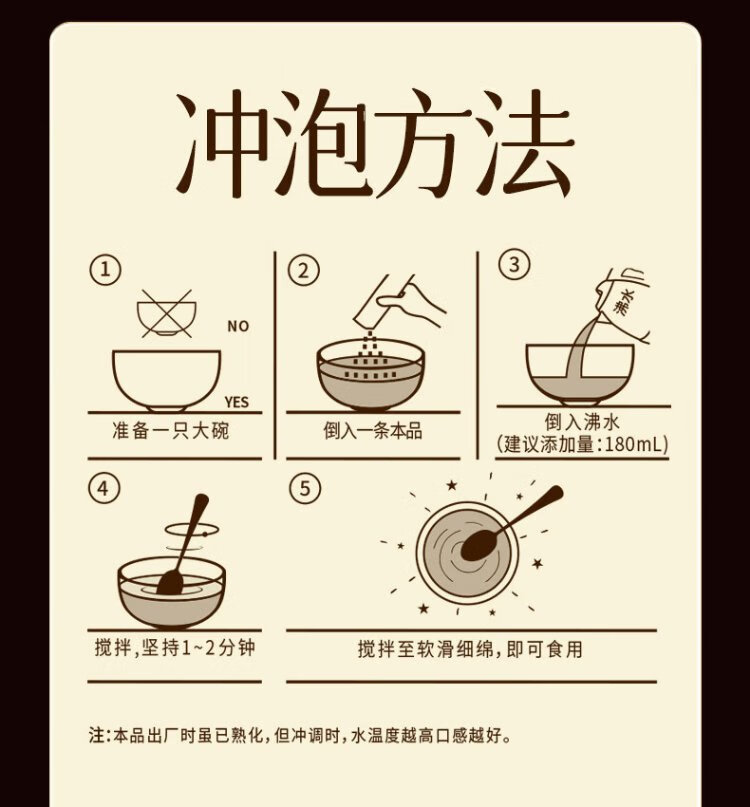 冲泡方法

①

NO

YES

准备一只大碗

②

倒入一条本品

③

沸水

倒入沸水
(建议添加量:180mL)

④

搅拌,坚持1~2分钟

⑤

搅拌至软滑细绵,即可食用

注:本品出厂时虽已熟化,但冲调时,水温度越高口感越好。