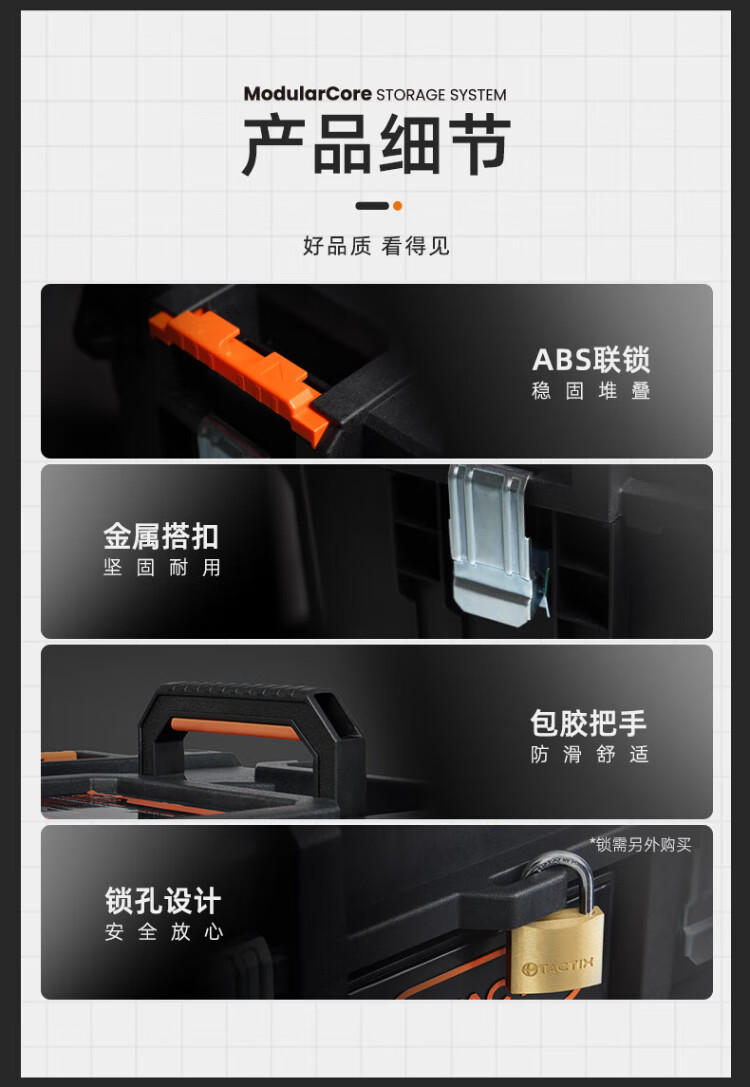 ModularCore STORAGE SYSTEM
产品细节

好品质 看得见

ABS联锁
稳固堆叠

金属搭扣
坚固耐用

包胶把手
防滑舒适

*锁需另外购买

锁孔设计
安全放心

TACTIX