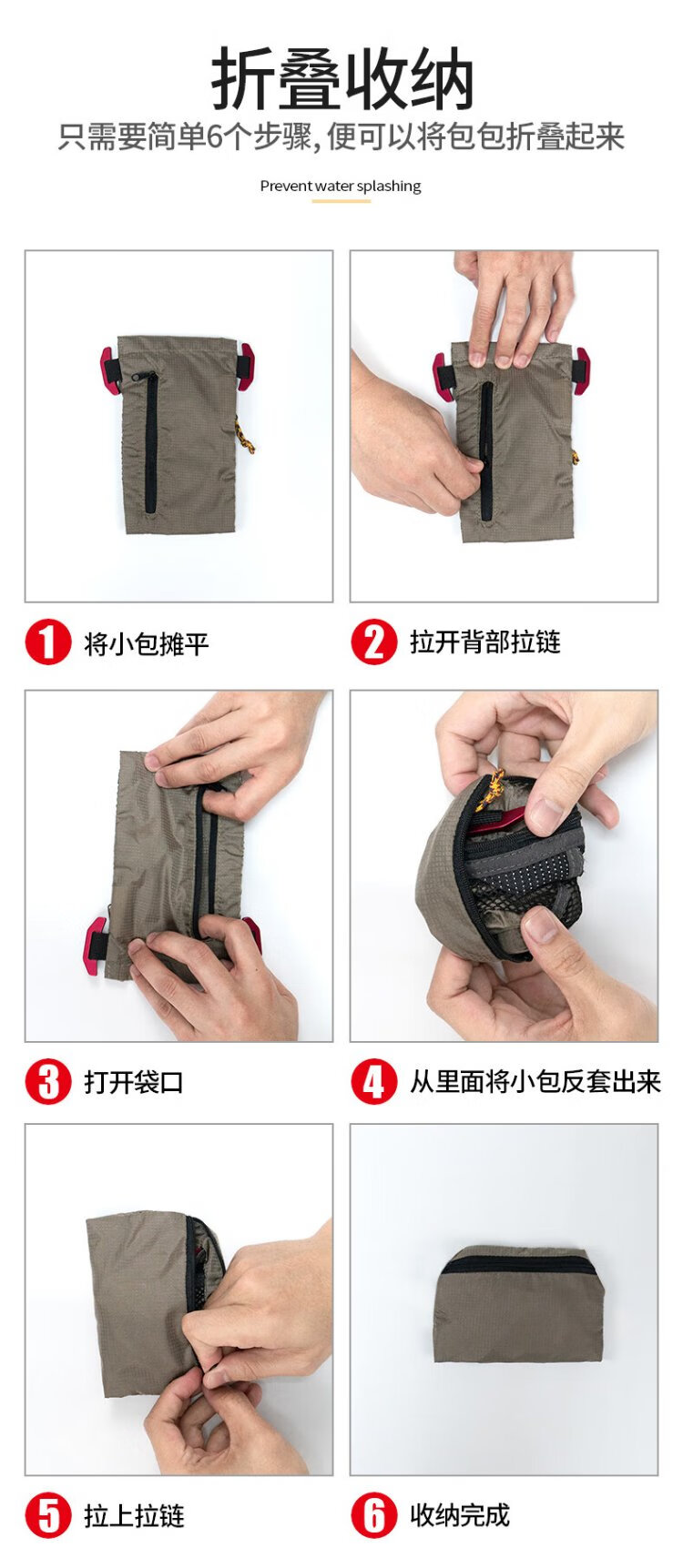 折叠收纳
只需要简单6个步骤，便可以将包包折叠起来

Prevent water splashing

1 将小包摊平

2 拉开背部拉链

3 打开袋口

4 从里面将小包反套出来

5 拉上拉链

6 收纳完成