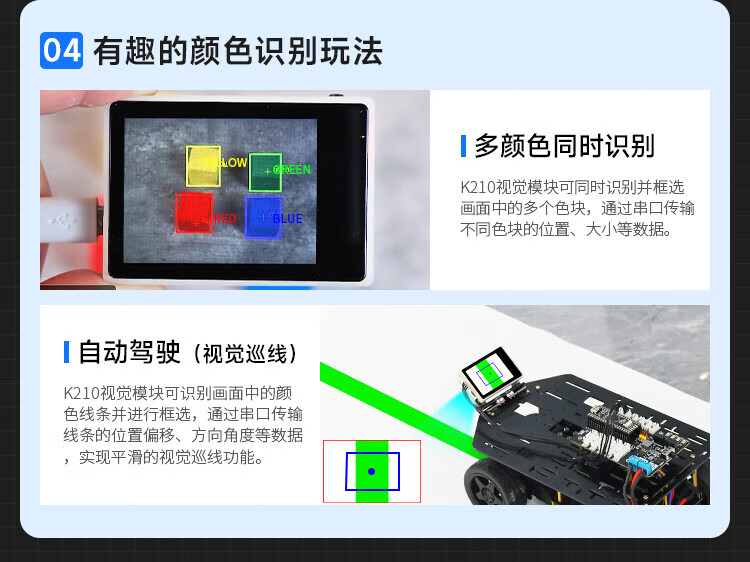 04 有趣的颜色识别玩法

YELLOW
GREEN
RED
BLUE

多颜色同时识别

K210视觉模块可同时识别并框选画面中的多个色块，通过串口传输不同色块的位置、大小等数据。

自动驾驶（视觉巡线）

K210视觉模块可识别画面中的颜色线条并进行框选，通过串口传输线条的位置偏移、方向角度等数据，实现平滑的视觉巡线功能。