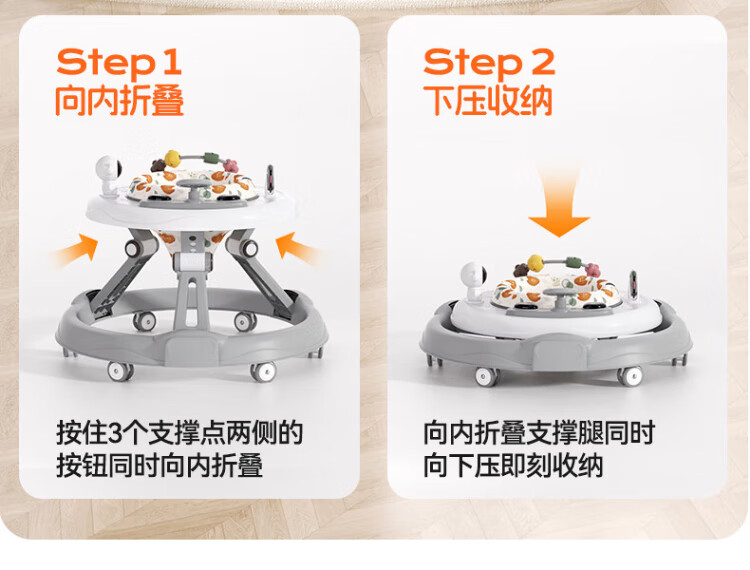 Step 1
向内折叠

按住3个支撑点两侧的按钮同时向内折叠

Step 2
下压收纳

向内折叠支撑腿同时向下压即刻收纳