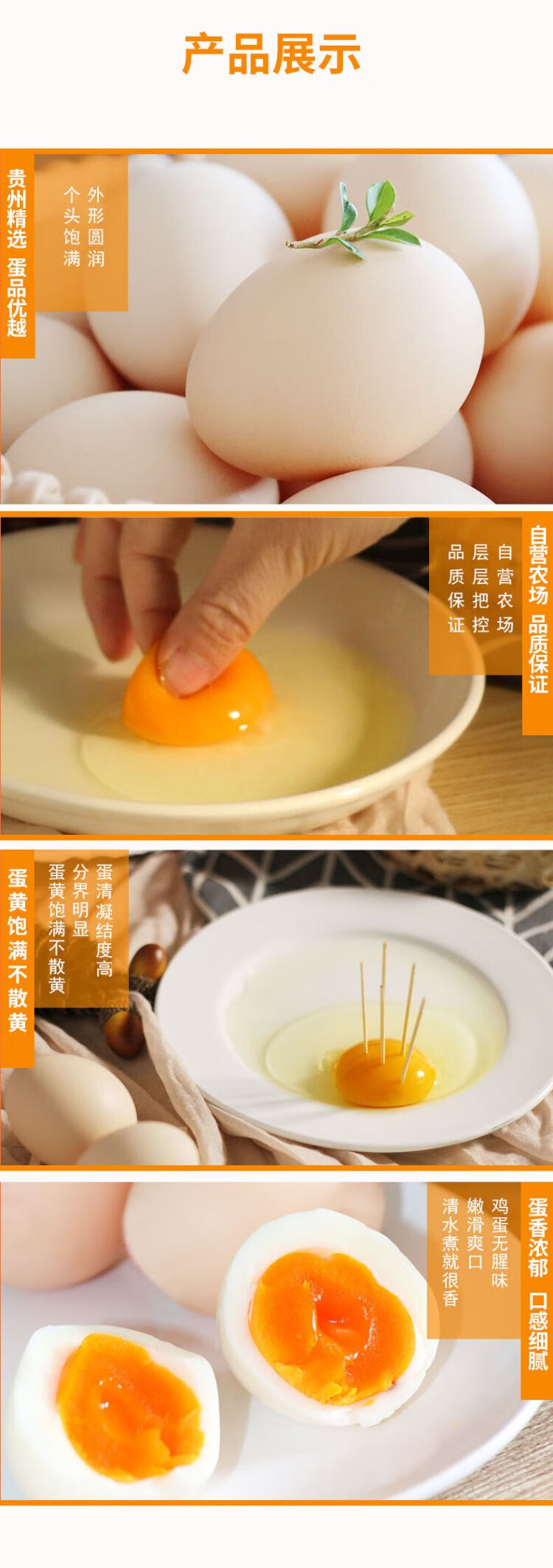 产品展示

贵州精选 蛋品优越

外形圆润
个头饱满

自营农场 品质保证

自营农场
层层把控
品质保证

蛋黄饱满不散黄

蛋清凝结度高
分界明显
蛋黄饱满不散黄

蛋香浓郁 口感细腻

鸡蛋无腥味
嫩滑爽口
清水煮就很香