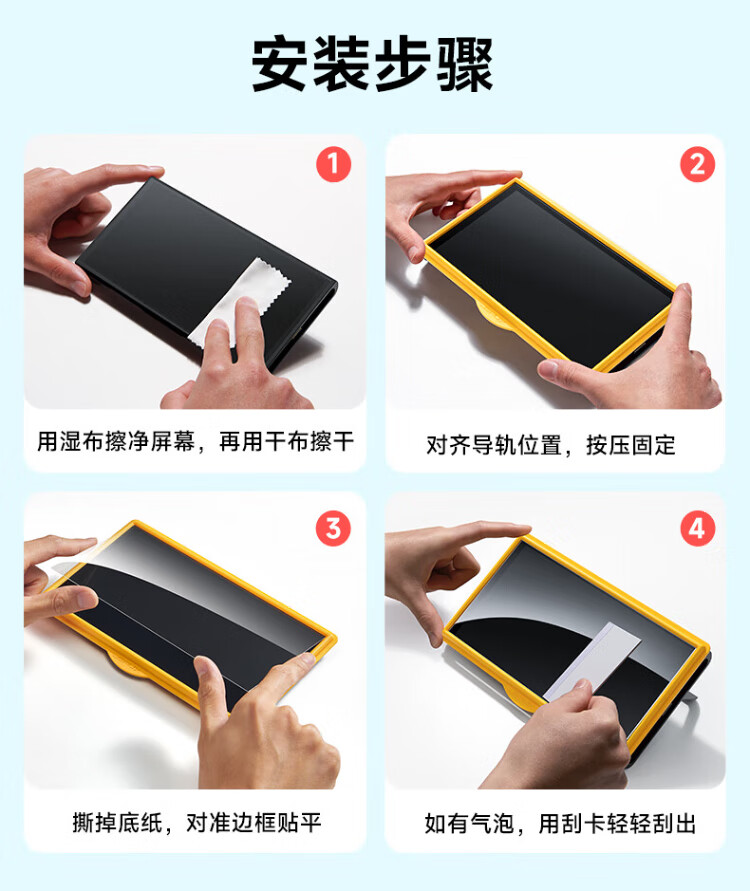 安装步骤

1

用湿布擦净屏幕，再用干布擦干

2

对齐导轨位置，按压固定

3

撕掉底纸，对准边框贴平

4

如有气泡，用刮卡轻轻刮出