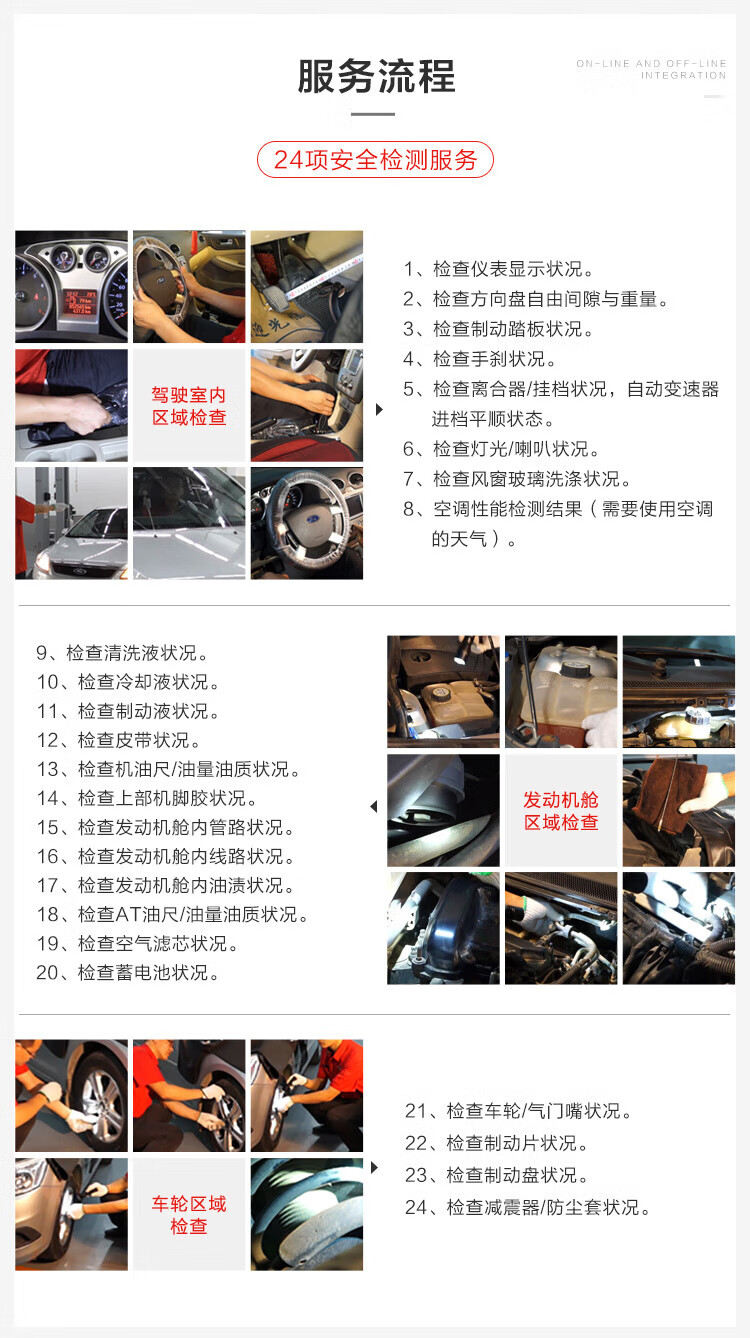 服务流程

ON-LINE AND OFF-LINE INTEGRATION

24项安全检测服务

驾驶室内区域检查

1、检查仪表显示状况。
2、检查方向盘自由间隙与重量。
3、检查制动踏板状况。
4、检查手刹状况。
5、检查离合器/挂档状况，自动变速器进档平顺状态。
6、检查灯光/喇叭状况。
7、检查风窗玻璃洗涤状况。
8、空调性能检测结果（需要使用空调的天气）。

9、检查清洗液状况。
10、检查冷却液状况。
11、检查制动液状况。
12、检查皮带状况。
13、检查机油尺/油量油质状况。
14、检查上部机脚胶状况。
15、检查发动机舱内管路状况。
16、检查发动机舱内线路状况。
17、检查发动机舱内油渍状况。
18、检查AT油尺/油量油质状况。
19、检查空气滤芯状况。
20、检查蓄电池状况。

发动机舱区域检查

车轮区域检查

21、检查车轮/气门嘴状况。
22、检查制动片状况。
23、检查制动盘状况。
24、检查减震器/防尘套状况。