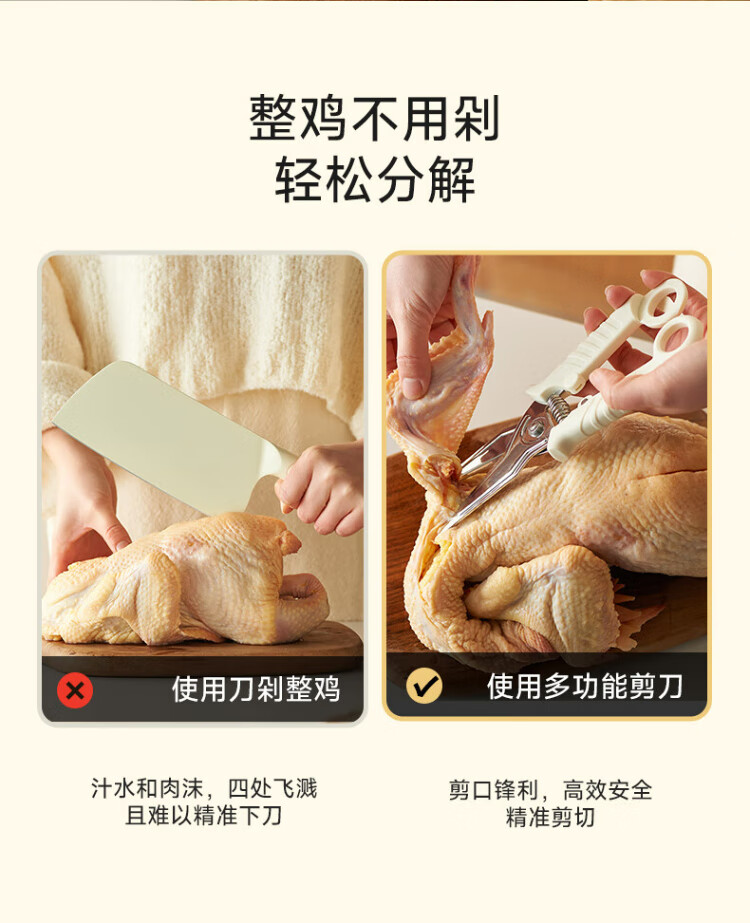 整鸡不用剁
轻松分解

使用刀剁整鸡

使用多功能剪刀

汁水和肉沫，四处飞溅
且难以精准下刀

剪口锋利，高效安全
精准剪切