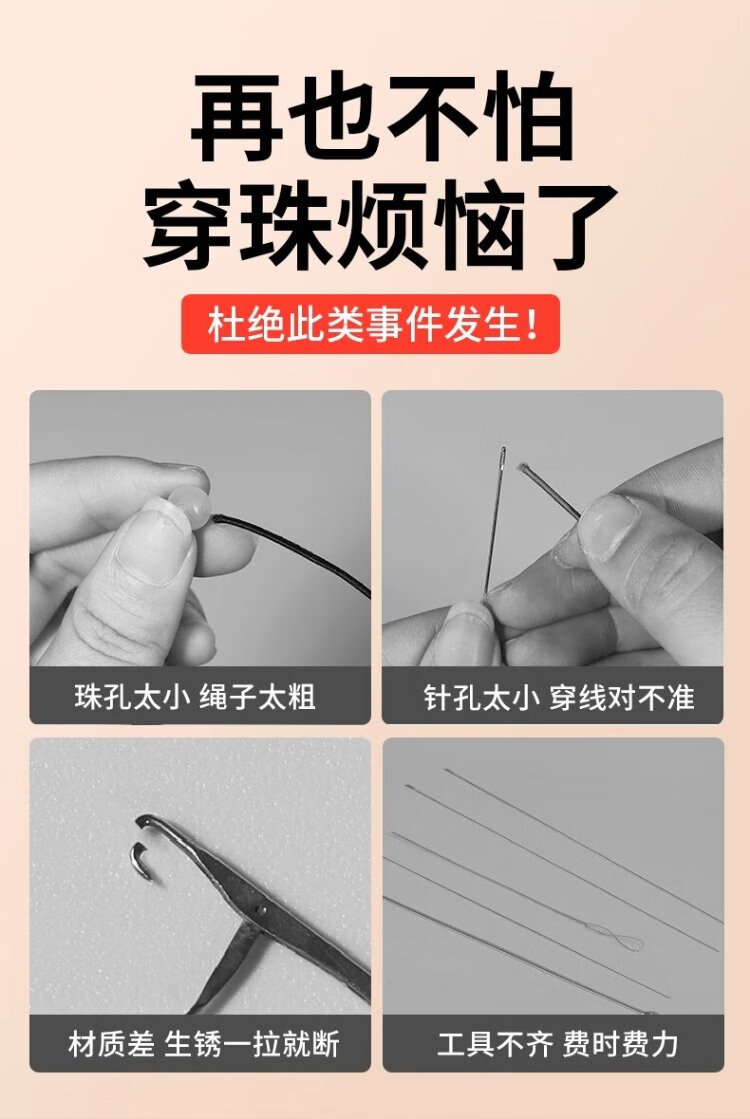 再也不怕
穿珠烦恼了

杜绝此类事件发生!

珠孔太小 绳子太粗

针孔太小 穿线对不准

材质差 生锈一拉就断

工具不齐 费时费力