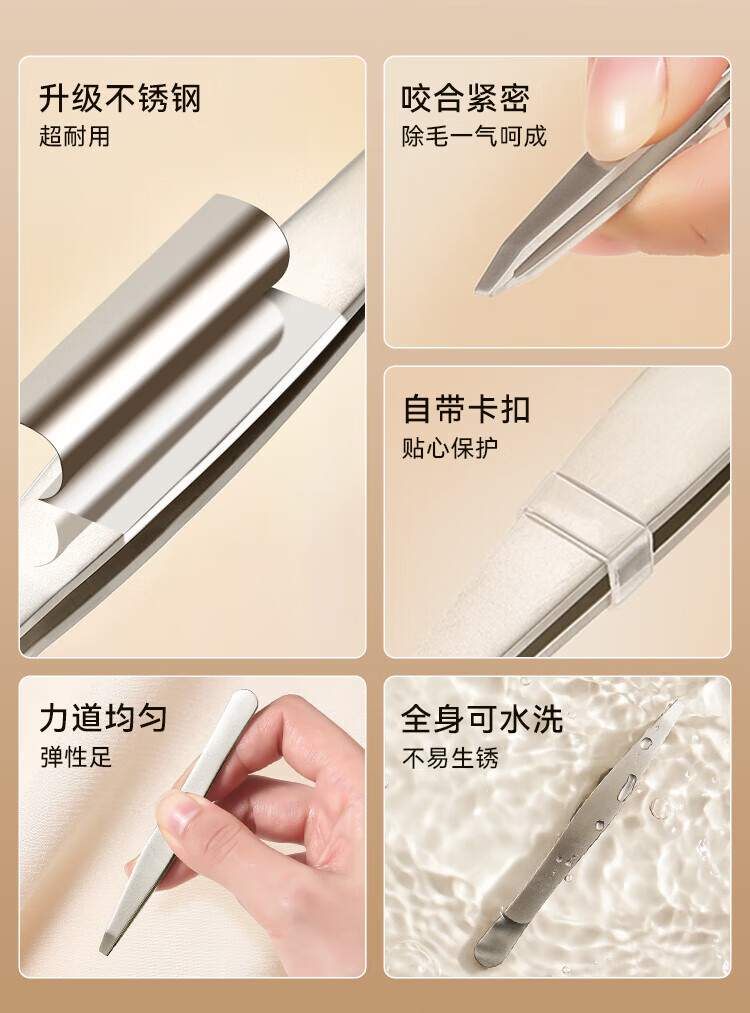 升级不锈钢
超耐用

咬合紧密
除毛一气呵成

自带卡扣
贴心保护

力道均匀
弹性足

全身可水洗
不易生锈