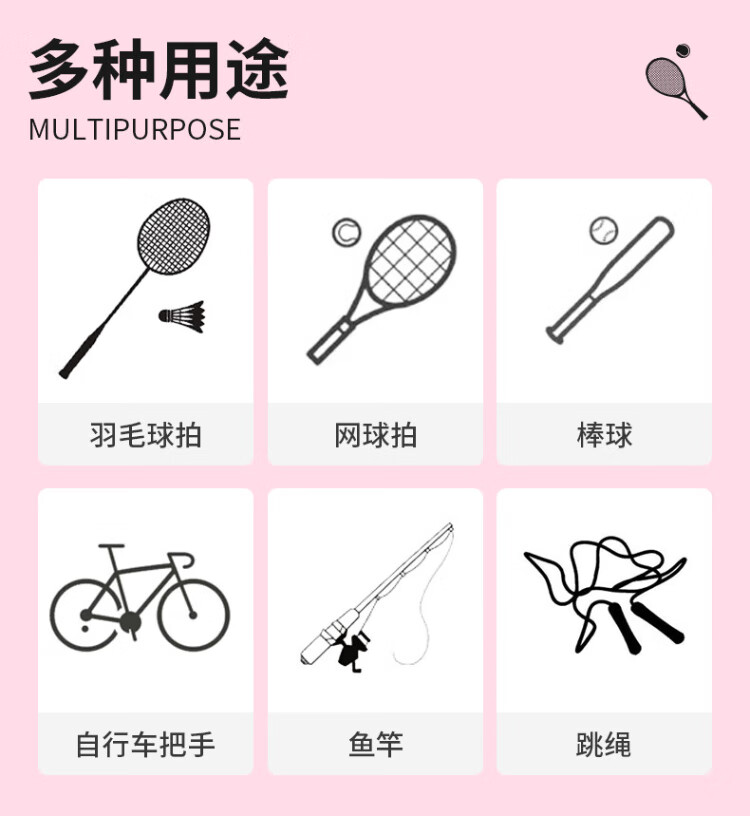 多种用途
MULTIPURPOSE

羽毛球拍

网球拍

棒球

自行车把手

鱼竿

跳绳