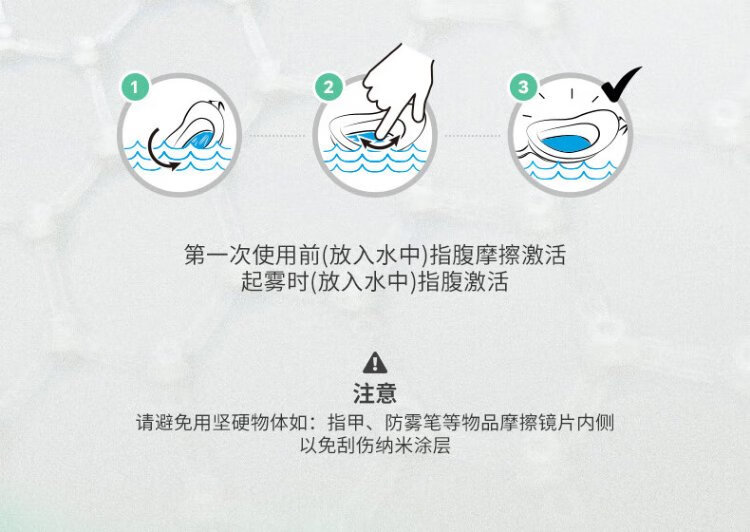 1

2

3

第一次使用前(放入水中)指腹摩擦激活
起雾时(放入水中)指腹激活

注意
请避免用坚硬物体如：指甲、防雾笔等物品摩擦镜片内侧
以免刮伤纳米涂层