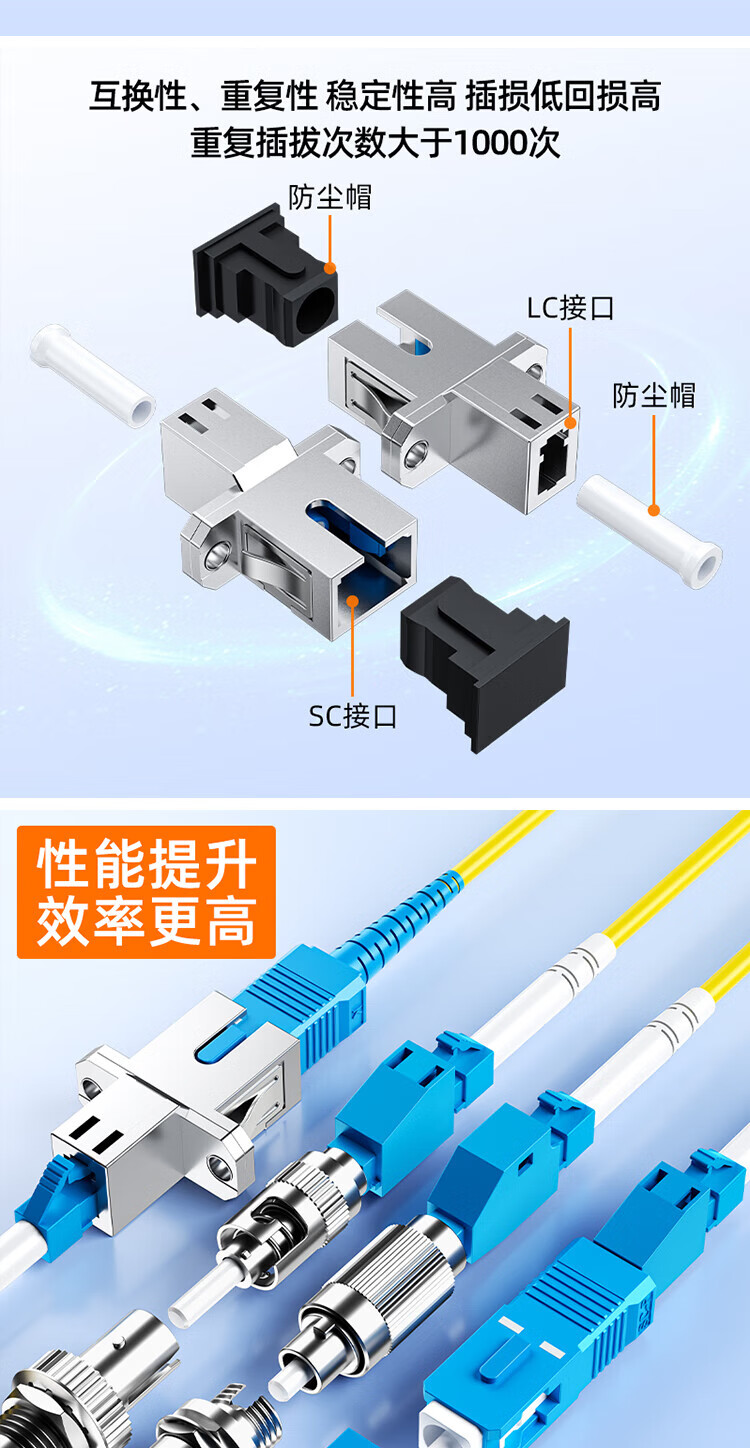 互换性、重复性 稳定性高 插损低回损高
重复插拔次数大于1000次

防尘帽

LC接口

防尘帽

SC接口

性能提升
效率更高