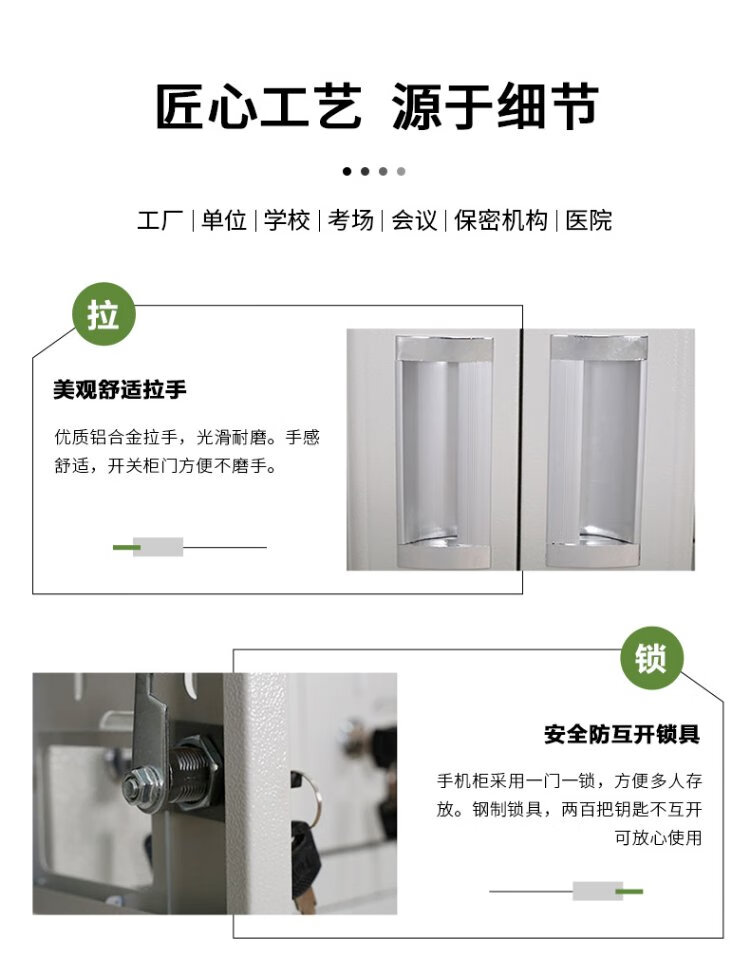 匠心工艺 源于细节

工厂 | 单位 | 学校 | 考场 | 会议 | 保密机构 | 医院

拉

美观舒适拉手

优质铝合金拉手，光滑耐磨。手感舒适，开关柜门方便不磨手。

锁

安全防互开锁具

手机柜采用一门一锁，方便多人存放。钢制锁具，两百把钥匙不互开可放心使用