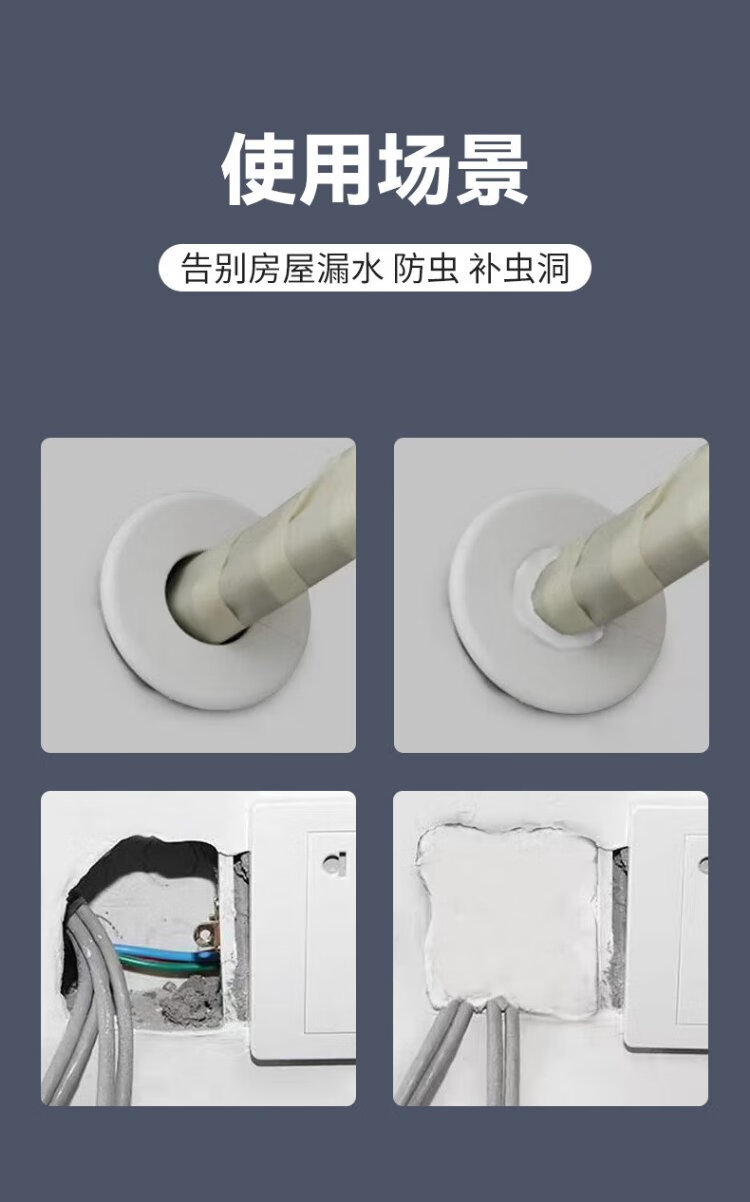 使用场景

告别房屋漏水 防虫 补虫洞