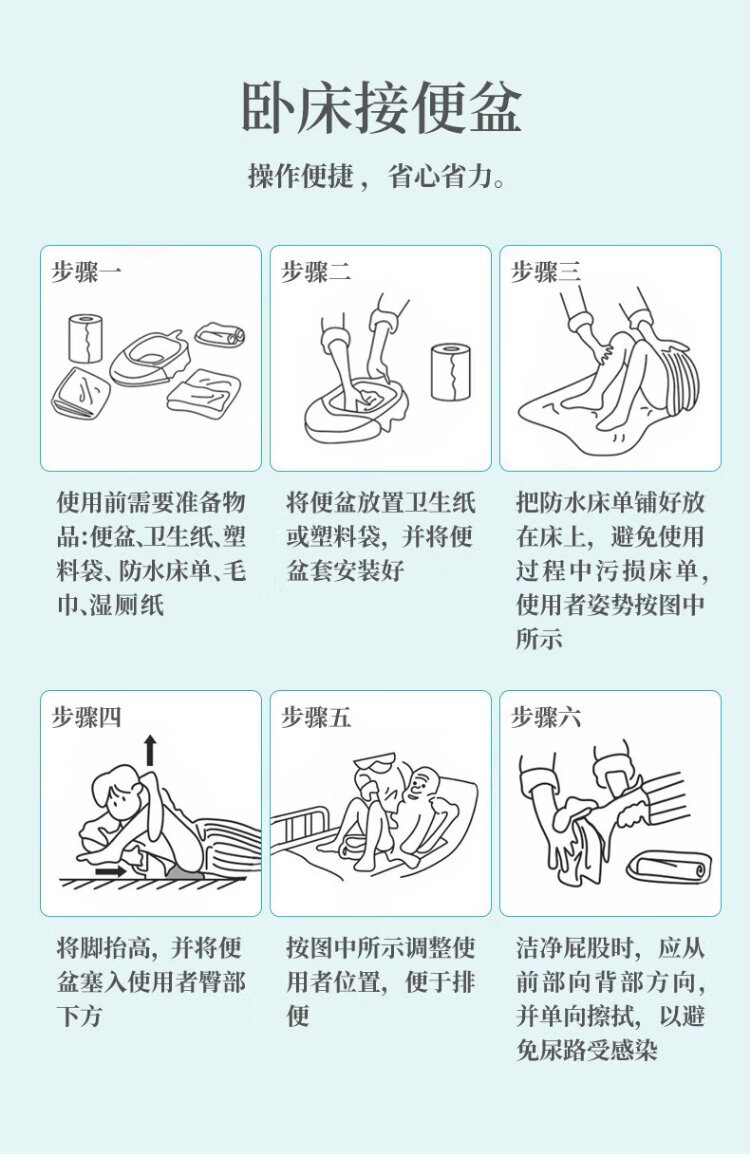 卧床接便盆

操作便捷，省心省力。

步骤一

使用前需要准备物品:便盆、卫生纸、塑料袋、防水床单、毛巾、湿厕纸

步骤二

将便盆放置卫生纸或塑料袋，并将便盆套安装好

步骤三

把防水床单铺好放在床上，避免使用过程中污损床单，使用者姿势按图中所示

步骤四

将脚抬高，并将便盆塞入使用者臀部下方

步骤五

按图中所示调整使用者位置，便于排便

步骤六

洁净屁股时，应从前部向背部方向，并单向擦拭，以避免尿路受感染