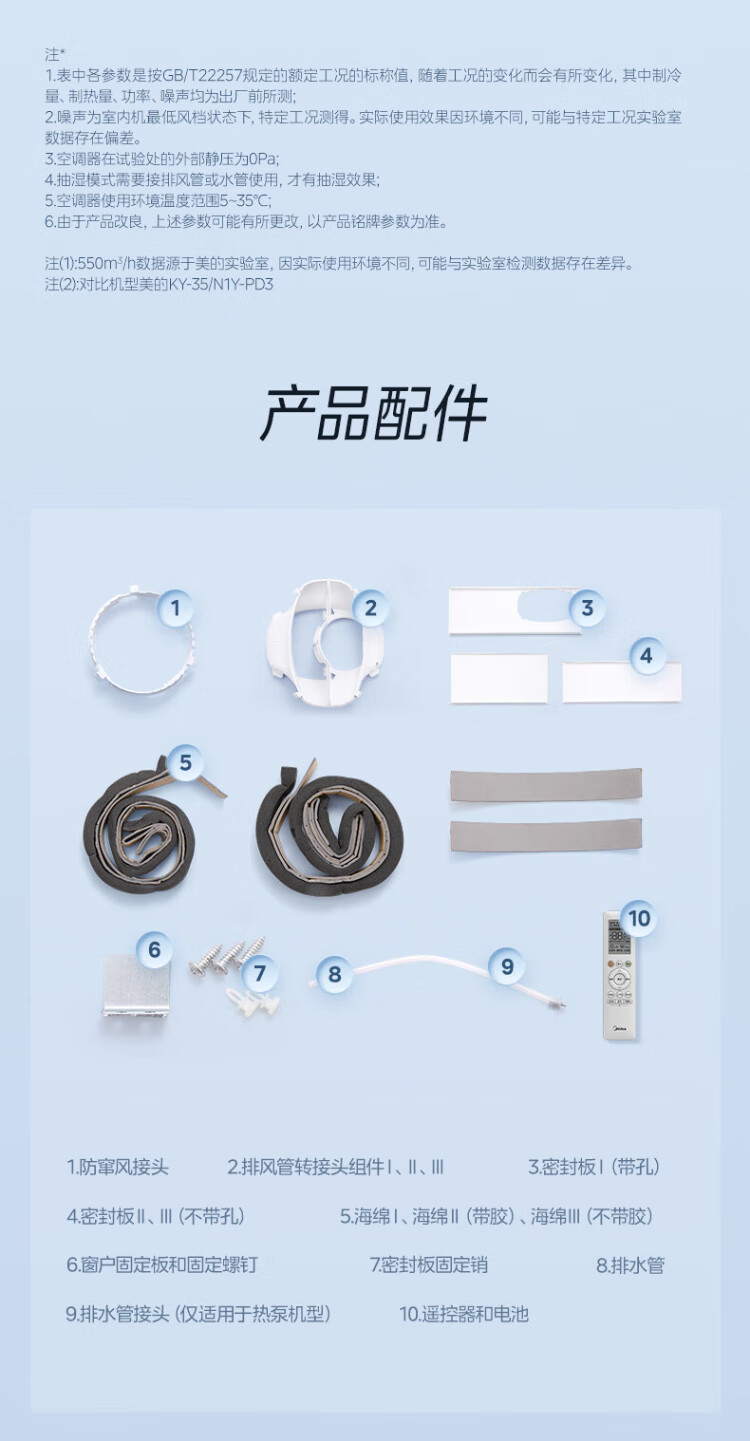 注*
1.表中各参数是按GB/T22257规定的额定工况的标称值，随着工况的变化而会有所变化，其中制冷量、制热量、功率、噪声均为出厂前所测;
2.噪声为室内机最低风档状态下，特定工况测得。实际使用效果因环境不同，可能与特定工况实验室数据存在偏差。
3.空调器在试验处的外部静压为0Pa;
4.抽湿模式需要接排风管或水管使用，才有抽湿效果;
5.空调器使用环境温度范围5~35℃;
6.由于产品改良，上述参数可能有所更改，以产品铭牌参数为准。

注(1):550m³/h数据源于美的实验室，因实际使用环境不同，可能与实验室检测数据存在差异。
注(2):对比机型美的KY-35/N1Y-PD3

产品配件

1 2 3 4 5 6 7 8 9 10

1.防窜风接头 2.排风管转接头组件Ⅰ、Ⅱ、Ⅲ 3.密封板Ⅰ（带孔）
4.密封板Ⅱ、Ⅲ（不带孔） 5.海绵Ⅰ、海绵Ⅱ（带胶）、海绵Ⅲ（不带胶）
6.窗户固定板和固定螺钉 7.密封板固定销 8.排水管
9.排水管接头（仅适用于热泵机型） 10.遥控器和电池