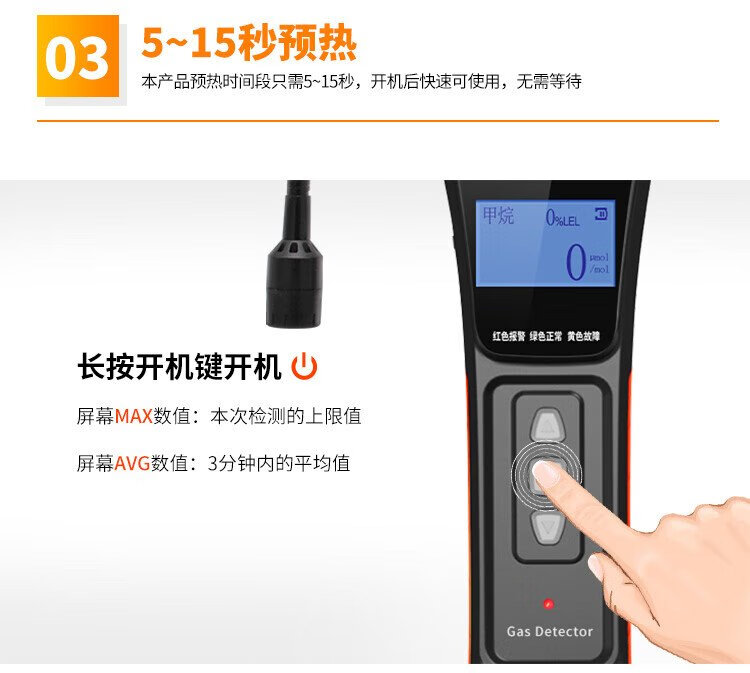 03 5~15秒预热

本产品预热时间段只需5~15秒，开机后快速可使用，无需等待

甲烷 0%LEL

0 μmol/mol

红色报警 绿色正常 黄色故障

长按开机键开机

屏幕MAX数值：本次检测的上限值

屏幕AVG数值：3分钟内的平均值

Gas Detector