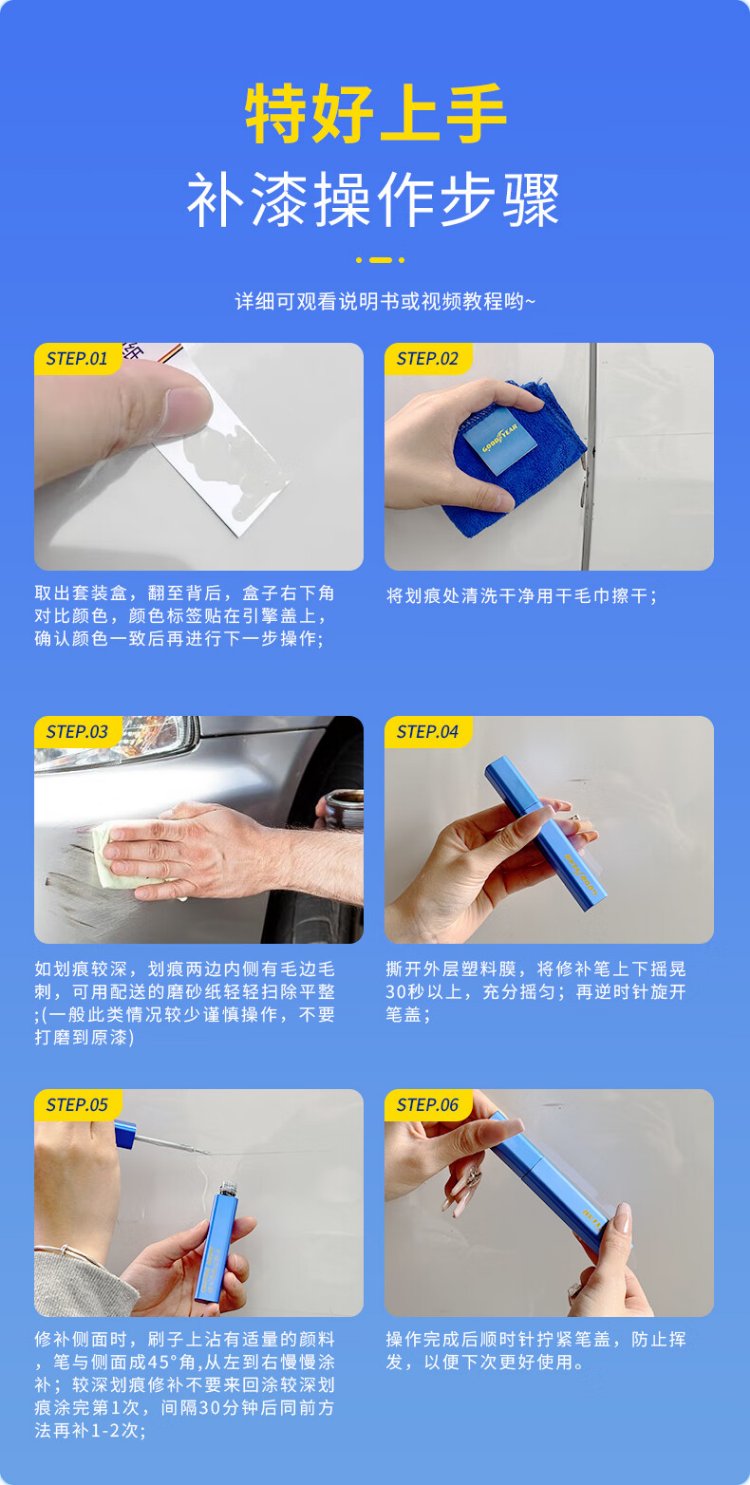 特好上手
补漆操作步骤

详细可观看说明书或视频教程哟~

STEP.01

取出套装盒，翻至背后，盒子右下角对比颜色，颜色标签贴在引擎盖上，确认颜色一致后再进行下一步操作；

STEP.02

GOODYEAR

将划痕处清洗干净用干毛巾擦干；

STEP.03

如划痕较深，划痕两边内侧有毛边毛刺，可用配送的磨砂纸轻轻扫除平整;(一般此类情况较少谨慎操作，不要打磨到原漆)

STEP.04

撕开外层塑料膜，将修补笔上下摇晃30秒以上，充分摇匀；再逆时针旋开笔盖；

STEP.05

修补侧面时，刷子上沾有适量的颜料，笔与侧面成45°角,从左到右慢慢涂补；较深划痕修补不要来回涂较深划痕涂完第1次，间隔30分钟后同前方法再补1-2次；

STEP.06

操作完成后顺时针拧紧笔盖，防止挥发，以便下次更好使用。