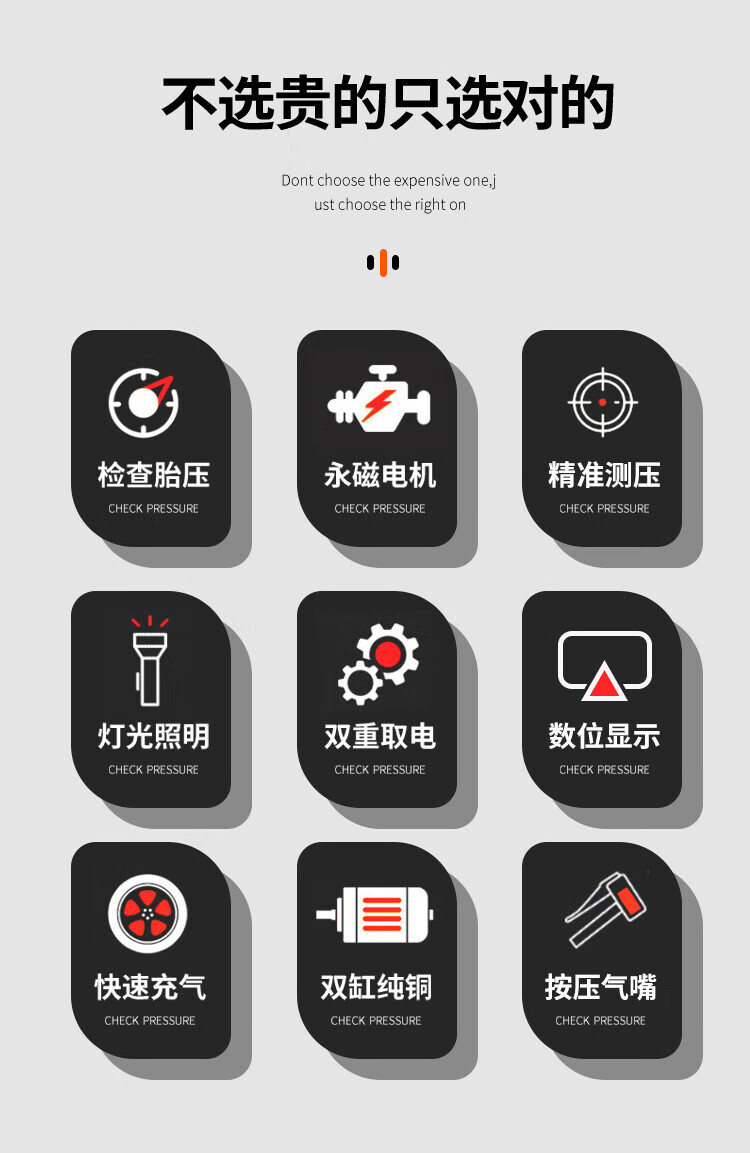 不选贵的只选对的

Dont choose the expensive one,j ust choose the right on

检查胎压
CHECK PRESSURE

永磁电机
CHECK PRESSURE

精准测压
CHECK PRESSURE

灯光照明
CHECK PRESSURE

双重取电
CHECK PRESSURE

数位显示
CHECK PRESSURE

快速充气
CHECK PRESSURE

双缸纯铜
CHECK PRESSURE

按压气嘴
CHECK PRESSURE