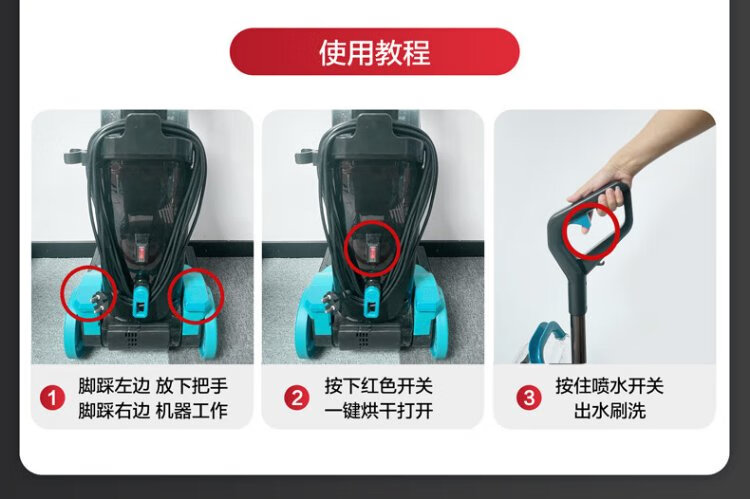 使用教程

1 脚踩左边 放下把手
脚踩右边 机器工作

2 按下红色开关
一键烘干打开

3 按住喷水开关
出水刷洗