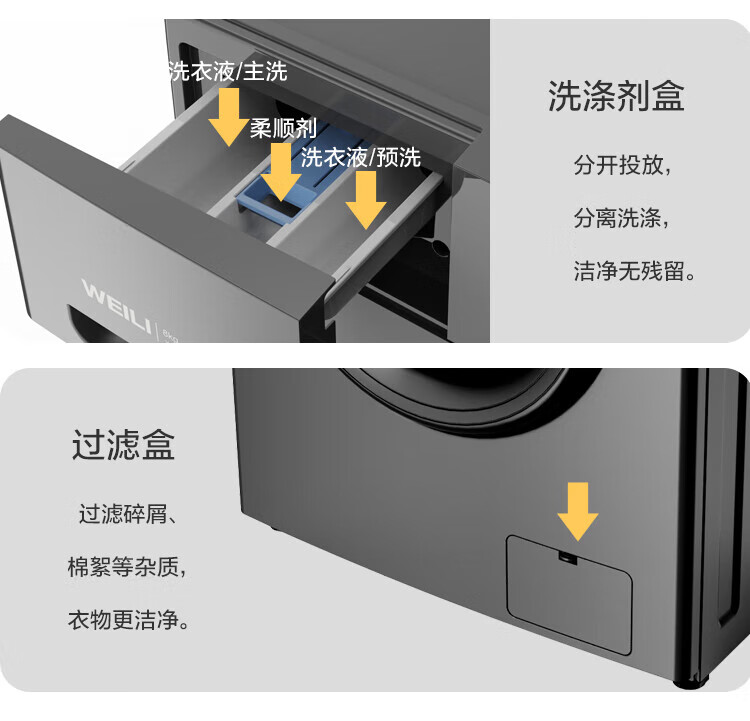 洗衣液/主洗
柔顺剂
洗衣液/预洗
WEILI | 8kg

洗涤剂盒

分开投放，

分离洗涤，

洁净无残留。

过滤盒

过滤碎屑、

棉絮等杂质，

衣物更洁净。