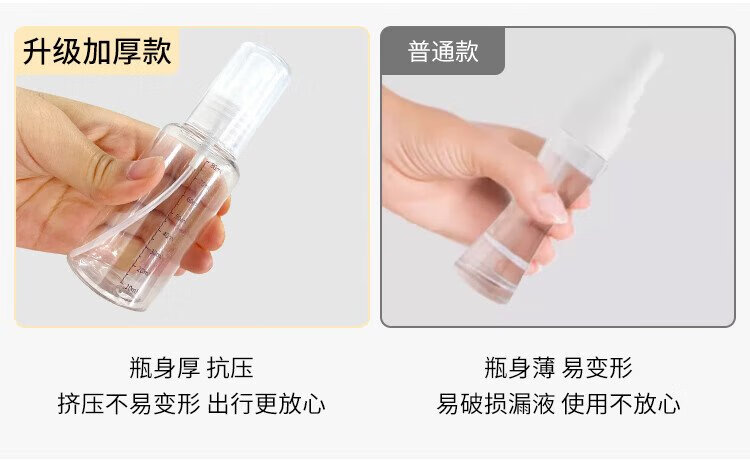 升级加厚款

瓶身厚 抗压
挤压不易变形 出行更放心

普通款

瓶身薄 易变形
易破损漏液 使用不放心