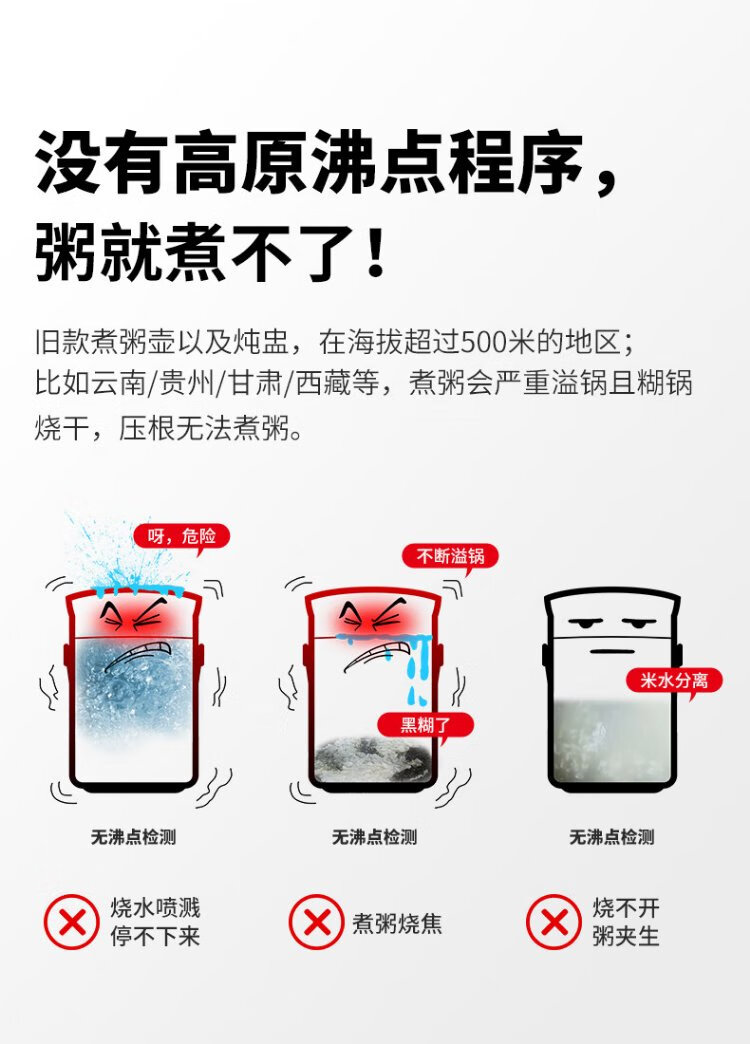 没有高原沸点程序，
粥就煮不了！

旧款煮粥壶以及炖盅，在海拔超过500米的地区；比如云南/贵州/甘肃/西藏等，煮粥会严重溢锅且糊锅烧干，压根无法煮粥。

呀，危险

无沸点检测

烧水喷溅
停不下来

不断溢锅

黑糊了

无沸点检测

煮粥烧焦

米水分离

无沸点检测

烧不开
粥夹生