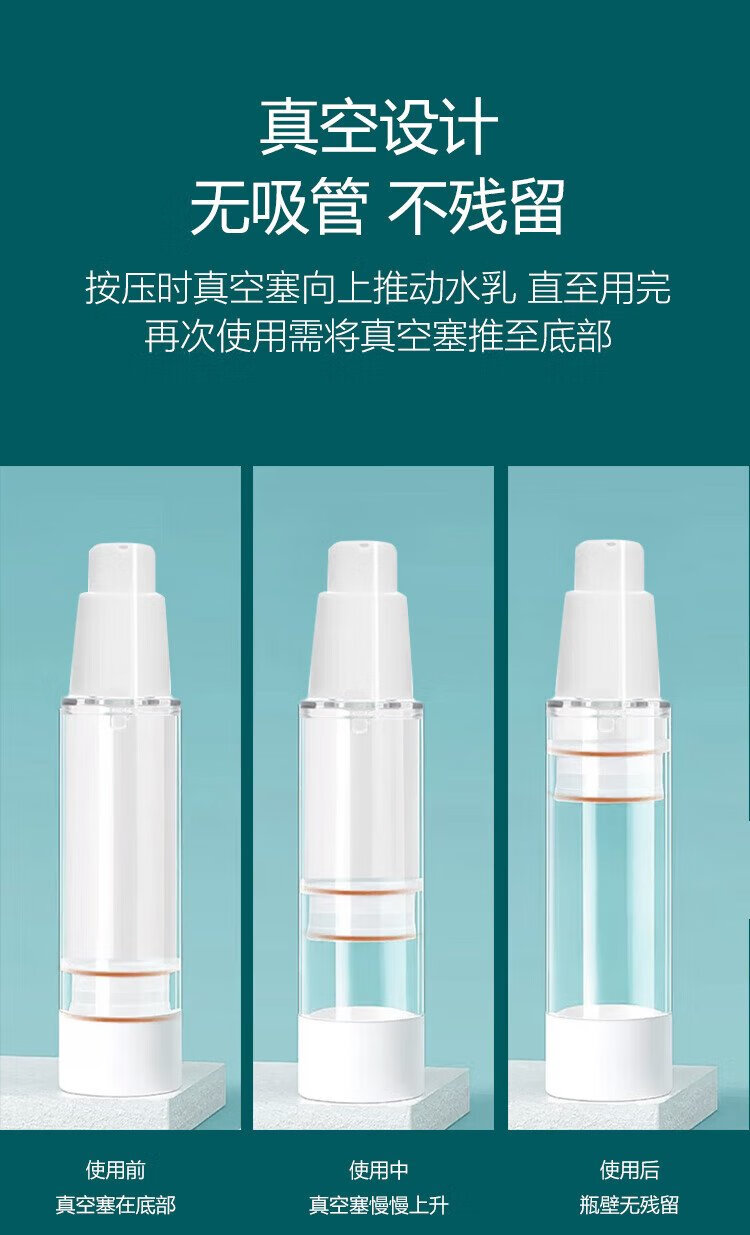 真空设计
无吸管 不残留

按压时真空塞向上推动水乳 直至用完
再次使用需将真空塞推至底部

使用前
真空塞在底部

使用中
真空塞慢慢上升

使用后
瓶壁无残留