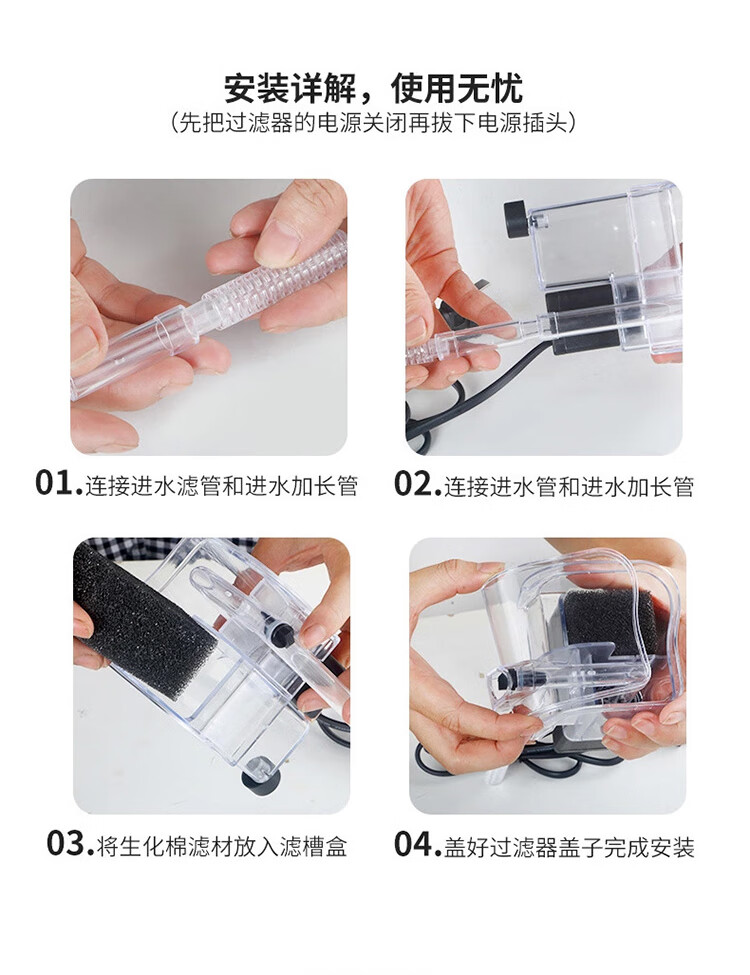 安装详解，使用无忧
（先把过滤器的电源关闭再拔下电源插头）

01.连接进水滤管和进水加长管

02.连接进水管和进水加长管

03.将生化棉滤材放入滤槽盒

04.盖好过滤器盖子完成安装