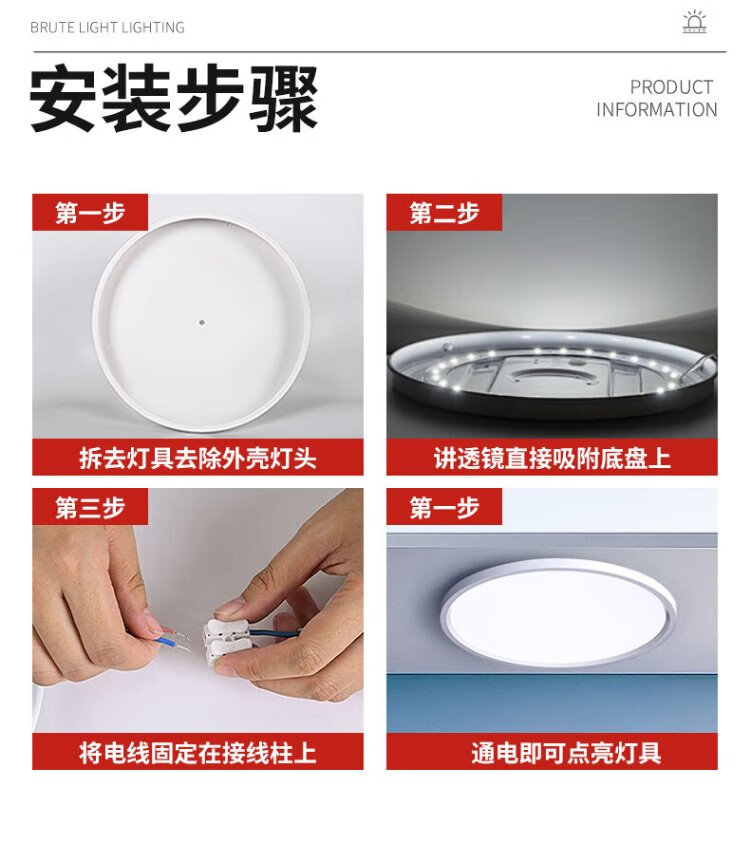 BRUTE LIGHT LIGHTING

安装步骤

PRODUCT INFORMATION

第一步

拆去灯具去除外壳灯头

第二步

讲透镜直接吸附底盘上

第三步

将电线固定在接线柱上

第一步

通电即可点亮灯具