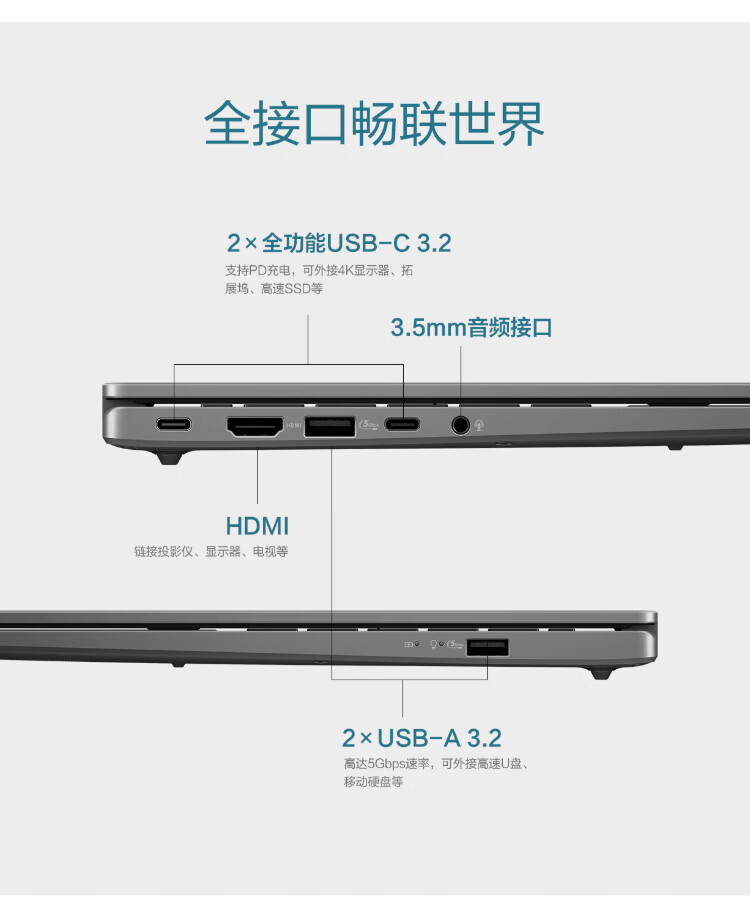 全接口畅联世界

2×全功能USB-C 3.2
支持PD充电，可外接4K显示器、拓展坞、高速SSD等

3.5mm音频接口

HDMI

HDMI
链接投影仪、显示器、电视等

2×USB-A 3.2
高达5Gbps速率，可外接高速U盘、移动硬盘等