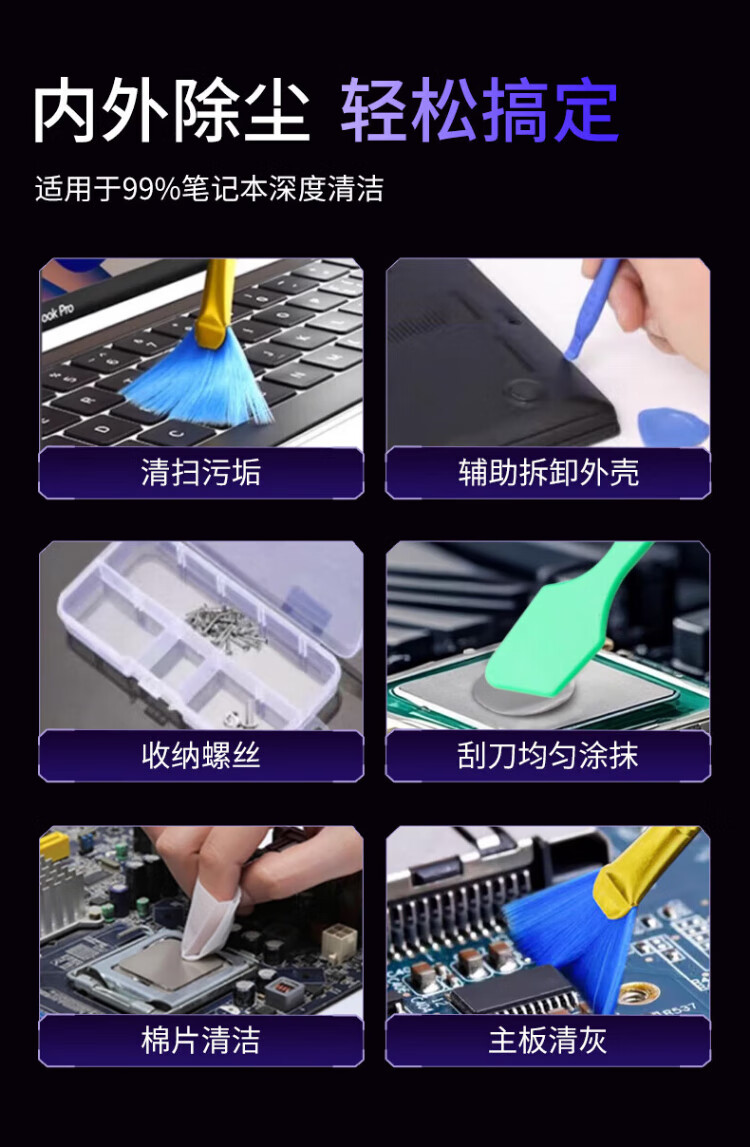 内外除尘 轻松搞定

适用于99%笔记本深度清洁

ook Pro

清扫污垢

辅助拆卸外壳

收纳螺丝

刮刀均匀涂抹

棉片清洁

主板清灰