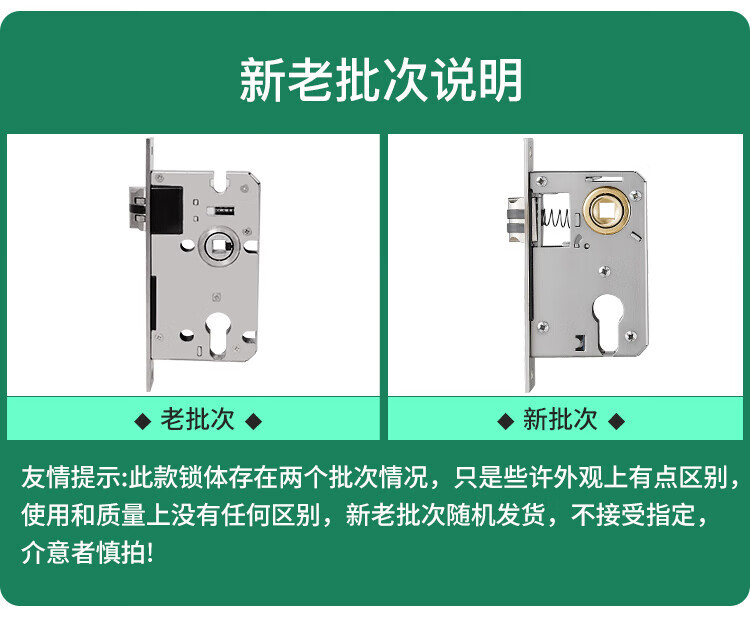 新老批次说明

◆ 老批次 ◆

◆ 新批次 ◆

友情提示:此款锁体存在两个批次情况，只是些许外观上有点区别，使用和质量上没有任何区别，新老批次随机发货，不接受指定，介意者慎拍!