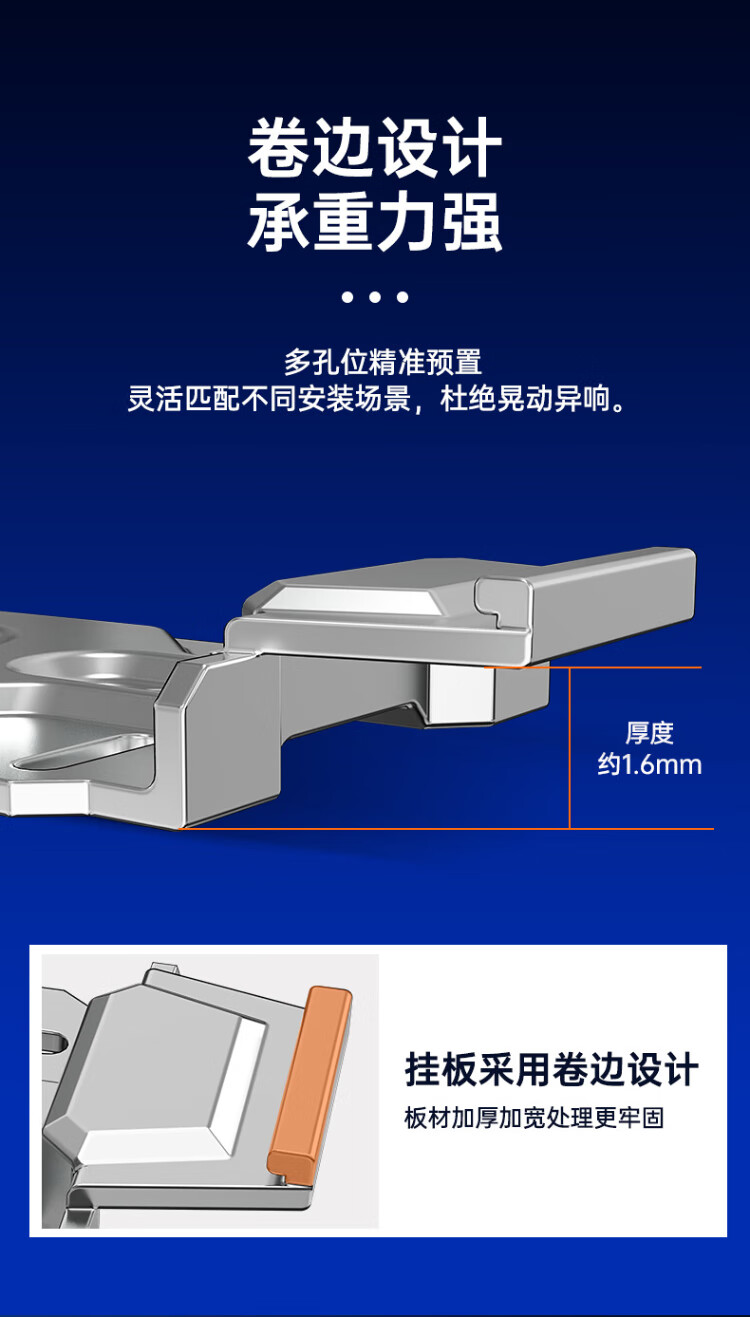 卷边设计
承重力强

多孔位精准预置
灵活匹配不同安装场景，杜绝晃动异响。

厚度
约1.6mm

挂板采用卷边设计
板材加厚加宽处理更牢固