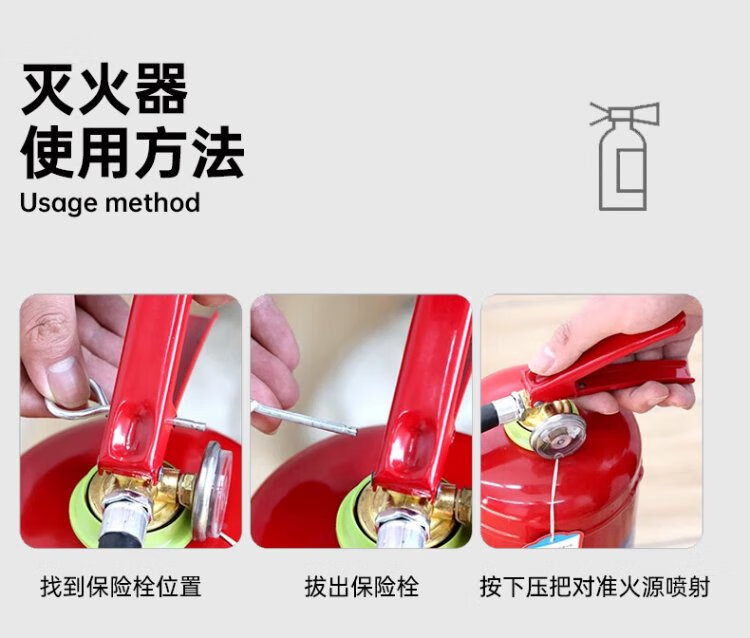 灭火器
使用方法
Usage method

找到保险栓位置

拔出保险栓

按下压把对准火源喷射