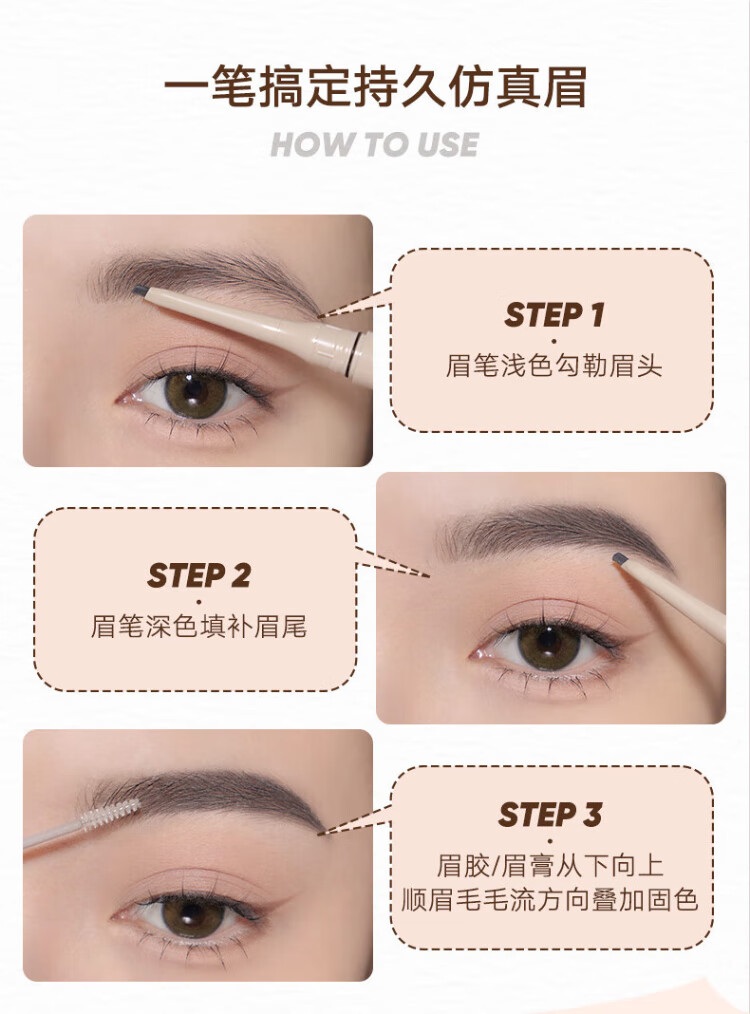 一笔搞定持久仿真眉

HOW TO USE

STEP 1
眉笔浅色勾勒眉头

STEP 2
眉笔深色填补眉尾

STEP 3
眉胶/眉膏从下向上
顺眉毛毛流方向叠加固色