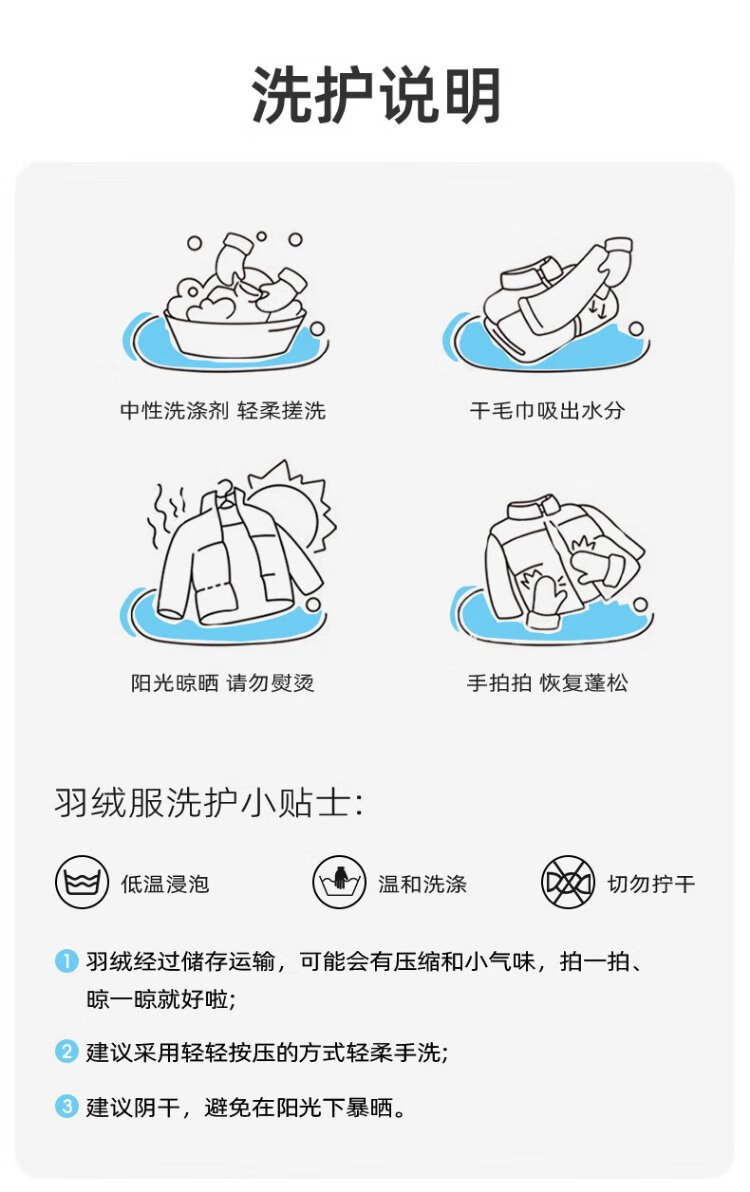 洗护说明

中性洗涤剂 轻柔搓洗

干毛巾吸出水分

阳光晾晒 请勿熨烫

手拍拍 恢复蓬松

羽绒服洗护小贴士:

低温浸泡

温和洗涤

切勿拧干

1 羽绒经过储存运输，可能会有压缩和小气味，拍一拍、晾一晾就好啦;

2 建议采用轻轻按压的方式轻柔手洗;

3 建议阴干，避免在阳光下暴晒。