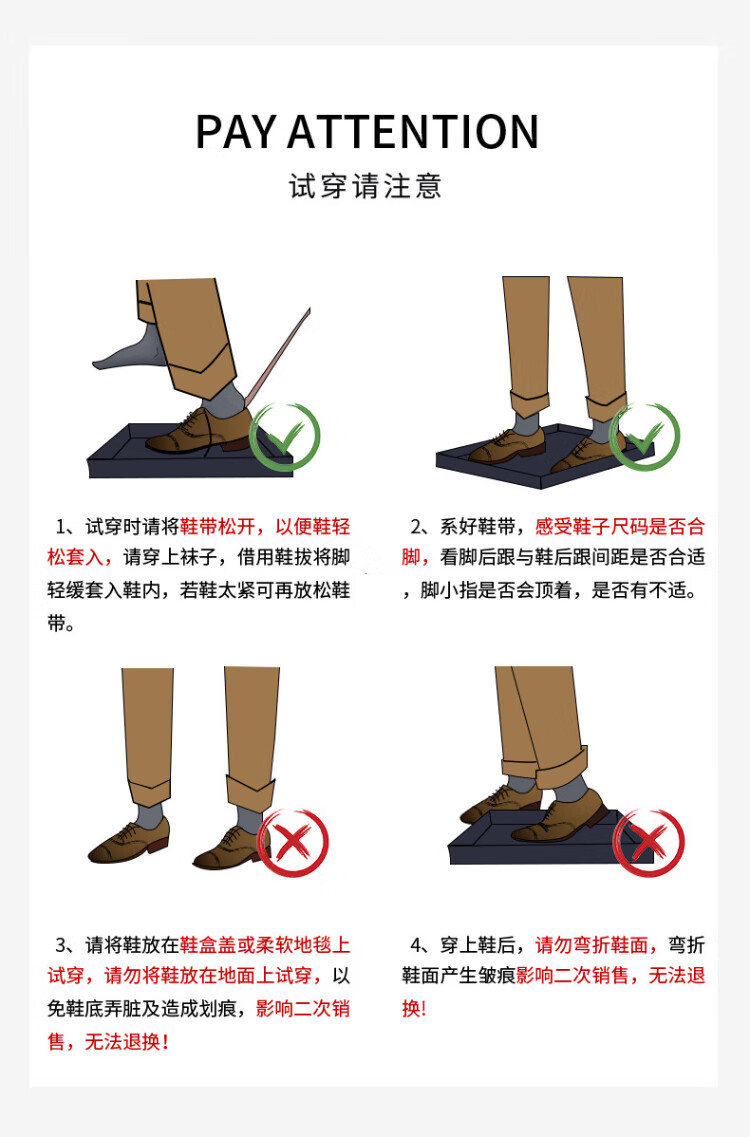 PAY ATTENTION

试穿请注意

1、试穿时请将鞋带松开，以便鞋轻松套入，请穿上袜子，借用鞋拔将脚轻缓套入鞋内，若鞋太紧可再放松鞋带。

2、系好鞋带，感受鞋子尺码是否合脚，看脚后跟与鞋后跟间距是否合适，脚小指是否会顶着，是否有不适。

3、请将鞋放在鞋盒盖或柔软地毯上试穿，请勿将鞋放在地面上试穿，以免鞋底弄脏及造成划痕，影响二次销售，无法退换！

4、穿上鞋后，请勿弯折鞋面，弯折鞋面产生皱痕影响二次销售，无法退换!