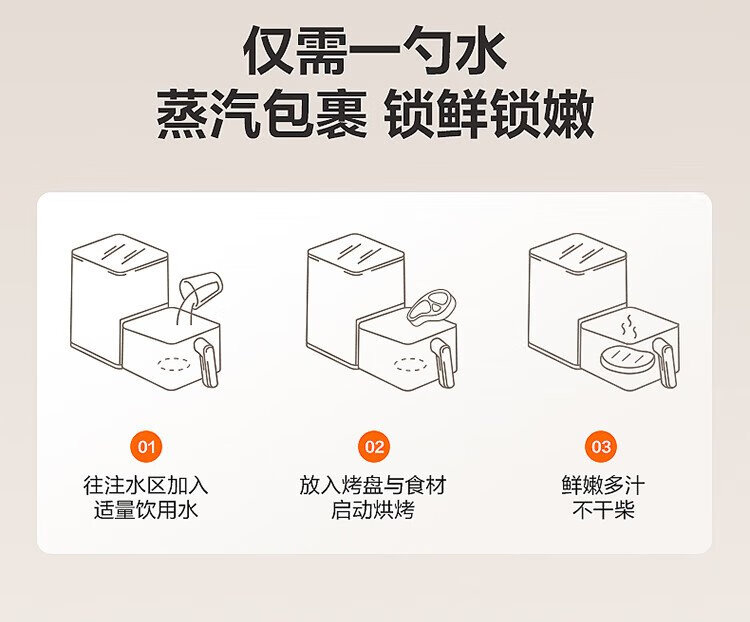 仅需一勺水
蒸汽包裹 锁鲜锁嫩

01
往注水区加入
适量饮用水

02
放入烤盘与食材
启动烘烤

03
鲜嫩多汁
不干柴