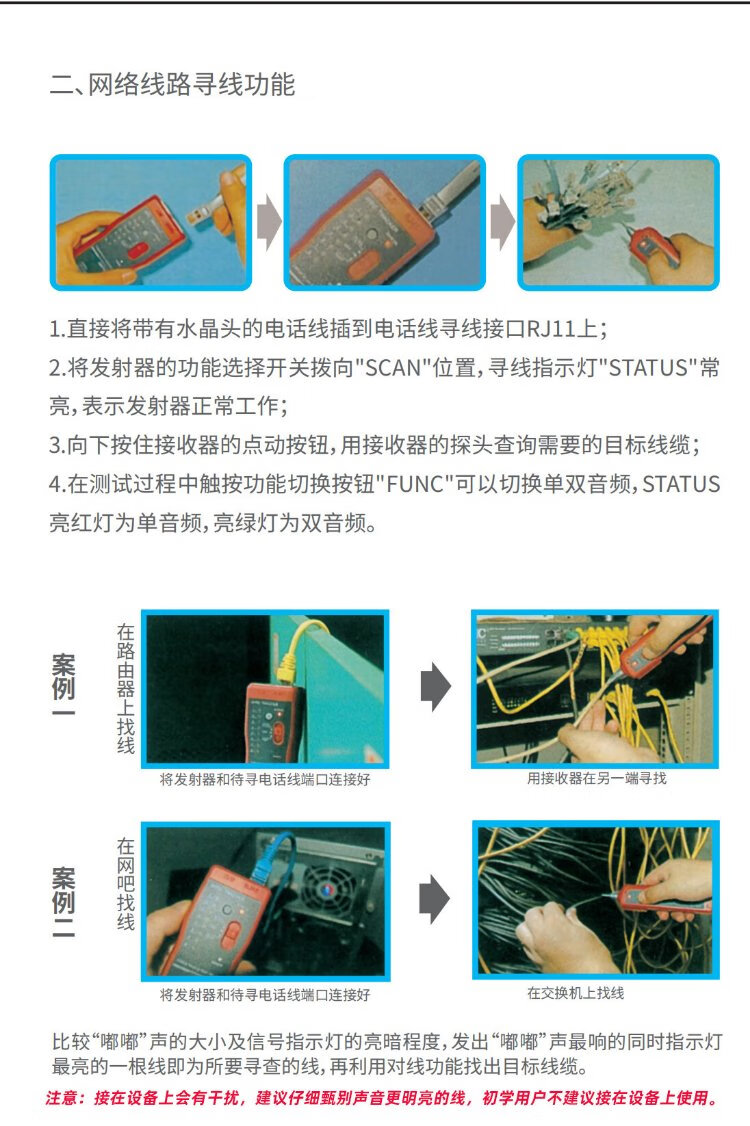 二、网络线路寻线功能

1.直接将带有水晶头的电话线插到电话线寻线接口RJ11上;
2.将发射器的功能选择开关拨向"SCAN"位置,寻线指示灯"STATUS"常亮,表示发射器正常工作;
3.向下按住接收器的点动按钮,用接收器的探头查询需要的目标线缆;
4.在测试过程中触按功能切换按钮"FUNC"可以切换单双音频,STATUS亮红灯为单音频,亮绿灯为双音频。

案例一

在路由器上找线

将发射器和待寻电话线端口连接好

用接收器在另一端寻找

案例二

在网吧找线

将发射器和待寻电话线端口连接好

在交换机上找线

比较“嘟嘟”声的大小及信号指示灯的亮暗程度,发出“嘟嘟”声最响的同时指示灯最亮的一根线即为所要寻查的线,再利用对线功能找出目标线缆。

注意:接在设备上会有干扰,建议仔细甄别声音更明亮的线,初学用户不建议接在设备上使用。