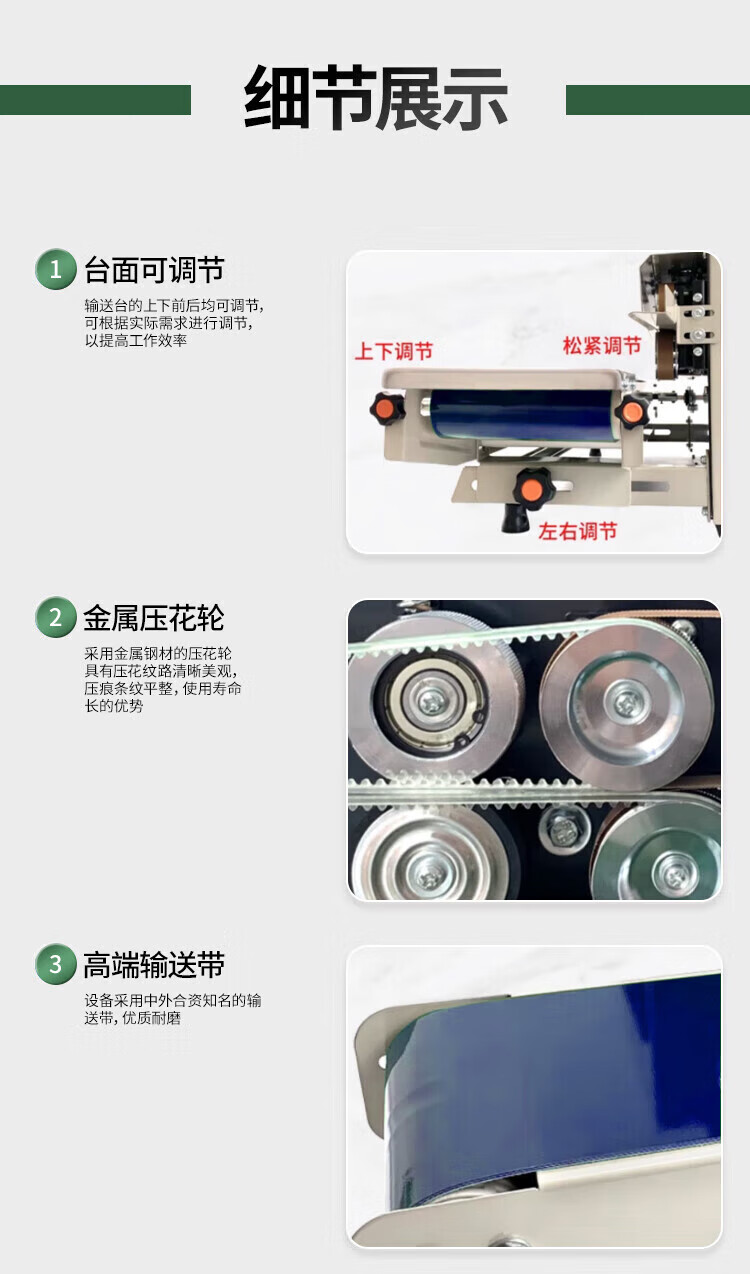 细节展示

1 台面可调节

输送台的上下前后均可调节,可根据实际需求进行调节,以提高工作效率

上下调节

松紧调节

左右调节

2 金属压花轮

采用金属钢材的压花轮具有压花纹路清晰美观,压痕条纹平整,使用寿命长的优势

3 高端输送带

设备采用中外合资知名的输送带,优质耐磨