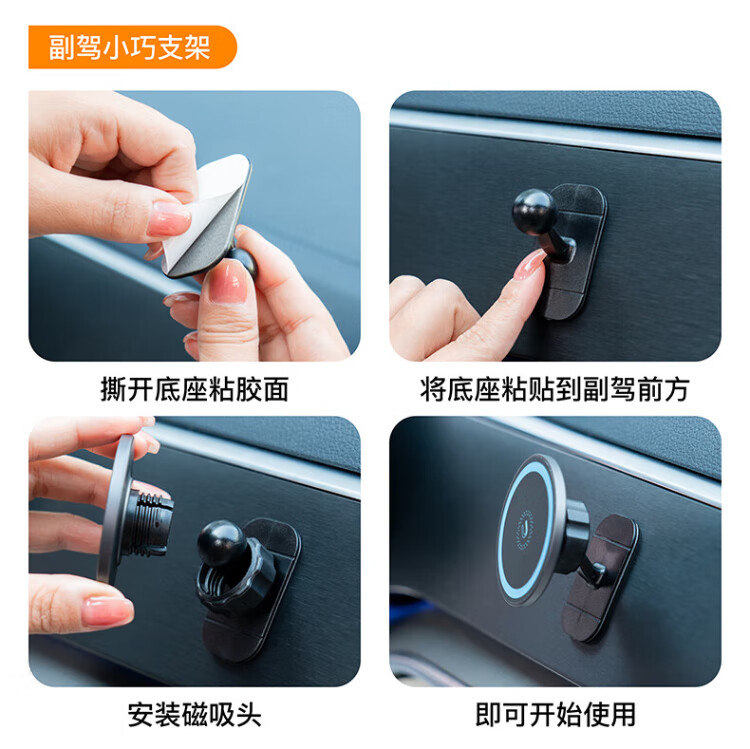 副驾小巧支架

撕开底座粘胶面

将底座粘贴到副驾前方

安装磁吸头

即可开始使用