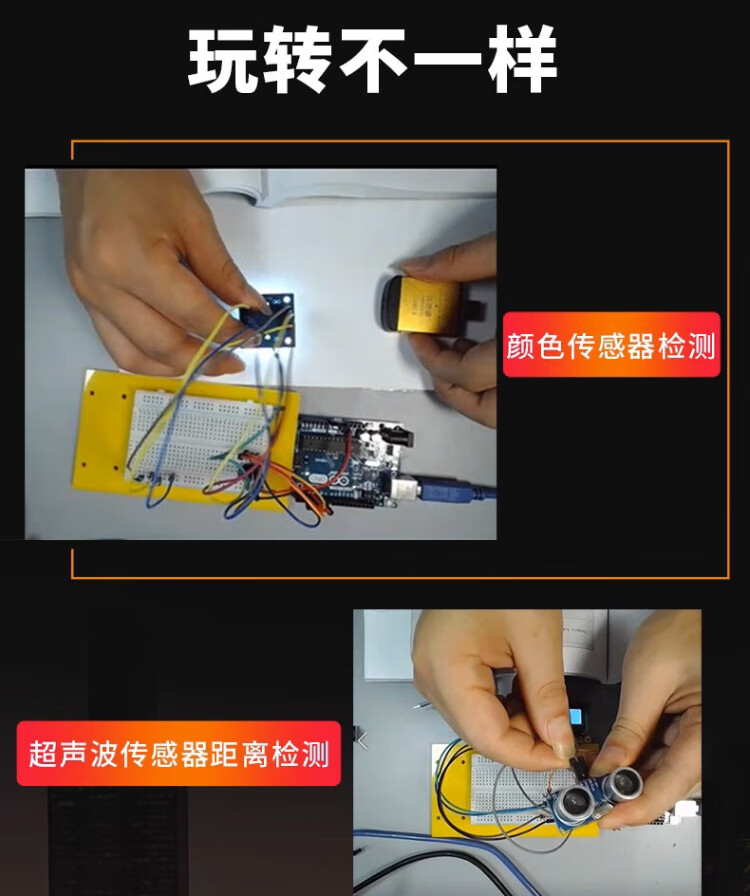 玩转不一样

颜色传感器检测

超声波传感器距离检测