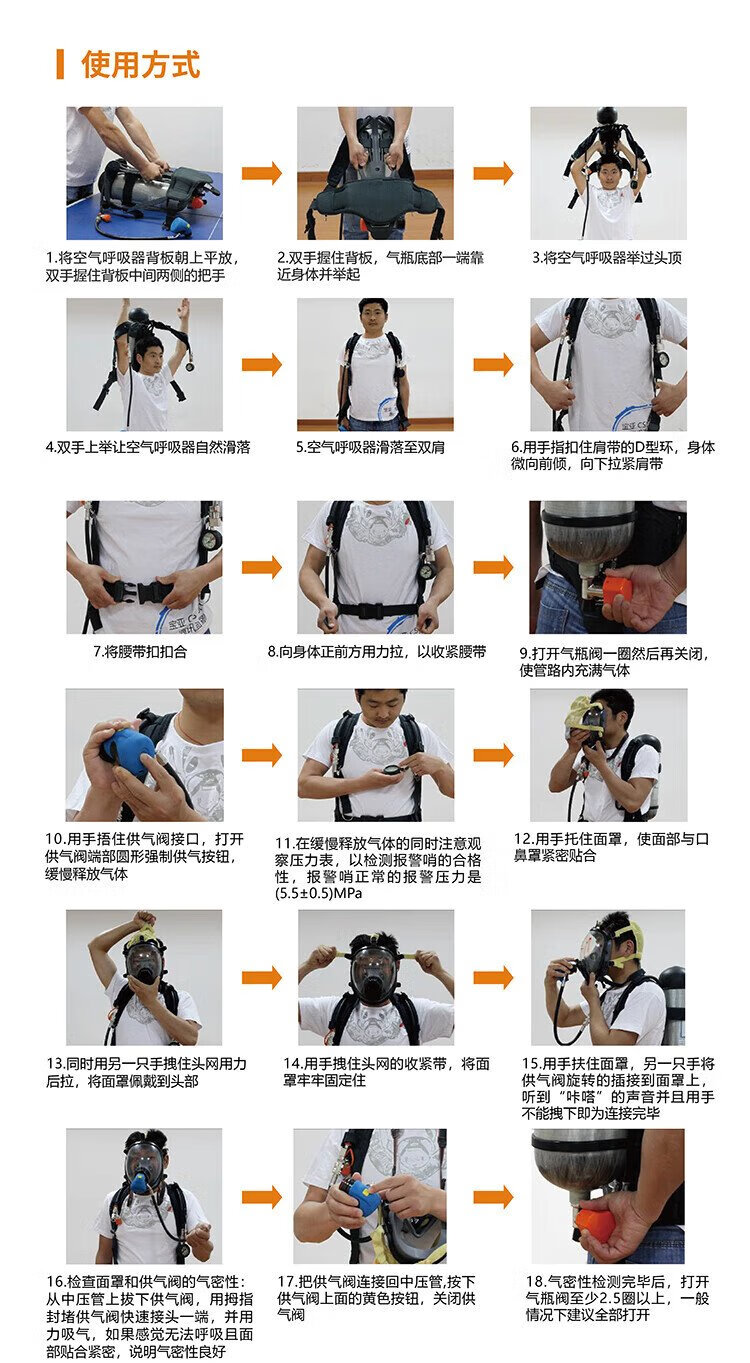 使用方式

1.将空气呼吸器背板朝上平放，双手握住背板中间两侧的把手

2.双手握住背板，气瓶底部一端靠近身体并举起

3.将空气呼吸器举过头顶

4.双手上举让空气呼吸器自然滑落

5.空气呼吸器滑落至双肩

6.用手指扣住肩带的D型环，身体微向前倾，向下拉紧肩带

7.将腰带扣扣合

8.向身体正前方用力拉，以收紧腰带

9.打开气瓶阀一圈然后再关闭，使管路内充满气体

10.用手捂住供气阀接口，打开供气阀端部圆形强制供气按钮，缓慢释放气体

11.在缓慢释放气体的同时注意观察压力表，以检测报警哨的合格性，报警哨正常的报警压力是(5.5±0.5)MPa

12.用手托住面罩，使面部与口鼻罩紧密贴合

13.同时用另一只手拽住头网用力后拉，将面罩佩戴到头部

14.用手拽住头网的收紧带，将面罩牢牢固定住

15.用手扶住面罩，另一只手将供气阀旋转的插接到面罩上，听到“咔嗒”的声音并且用手不能拽下即为连接完毕

16.检查面罩和供气阀的气密性：从中压管上拔下供气阀，用拇指封堵供气阀快速接头一端，并用力吸气，如果感觉无法呼吸且面部贴合紧密，说明气密性良好

17.把供气阀连接回中压管,按下供气阀上面的黄色按钮，关闭供气阀

18.气密性检测完毕后，打开气瓶阀至少2.5圈以上，一般情况下建议全部打开