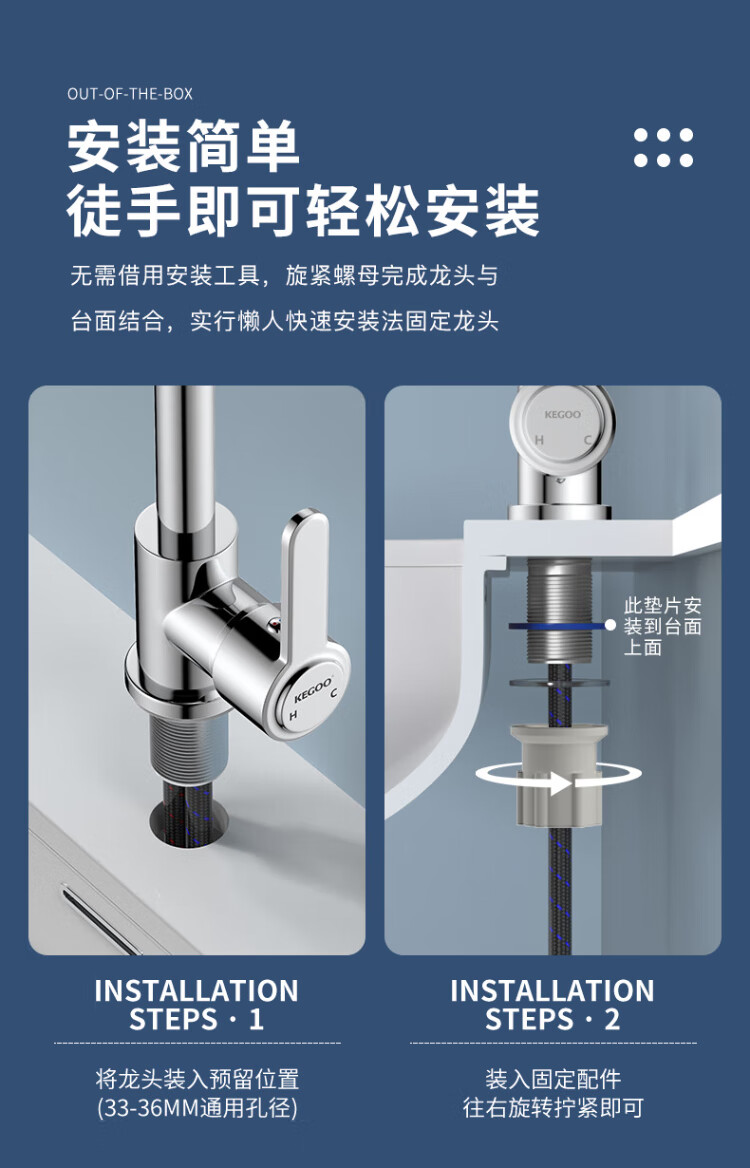 OUT-OF-THE-BOX

安装简单
徒手即可轻松安装

无需借用安装工具，旋紧螺母完成龙头与台面结合，实行懒人快速安装法固定龙头

KEGOO
H C

KEGOO
H C

此垫片安装到台面上面

INSTALLATION STEPS · 1

将龙头装入预留位置
(33-36MM通用孔径)

INSTALLATION STEPS · 2

装入固定配件
往右旋转拧紧即可