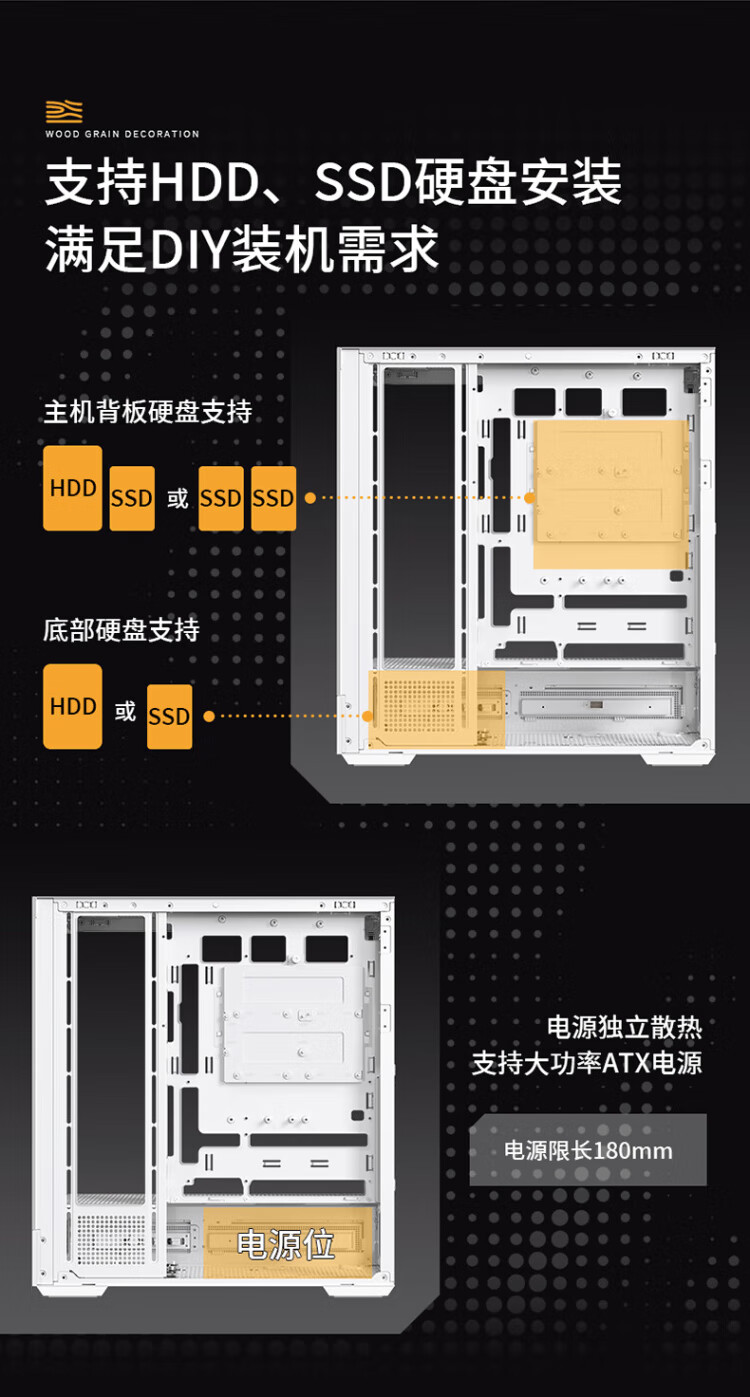 WOOD GRAIN DECORATION

支持HDD、SSD硬盘安装
满足DIY装机需求

主机背板硬盘支持

HDD SSD 或 SSD SSD

底部硬盘支持

HDD 或 SSD

电源独立散热
支持大功率ATX电源

电源限长180mm

电源位