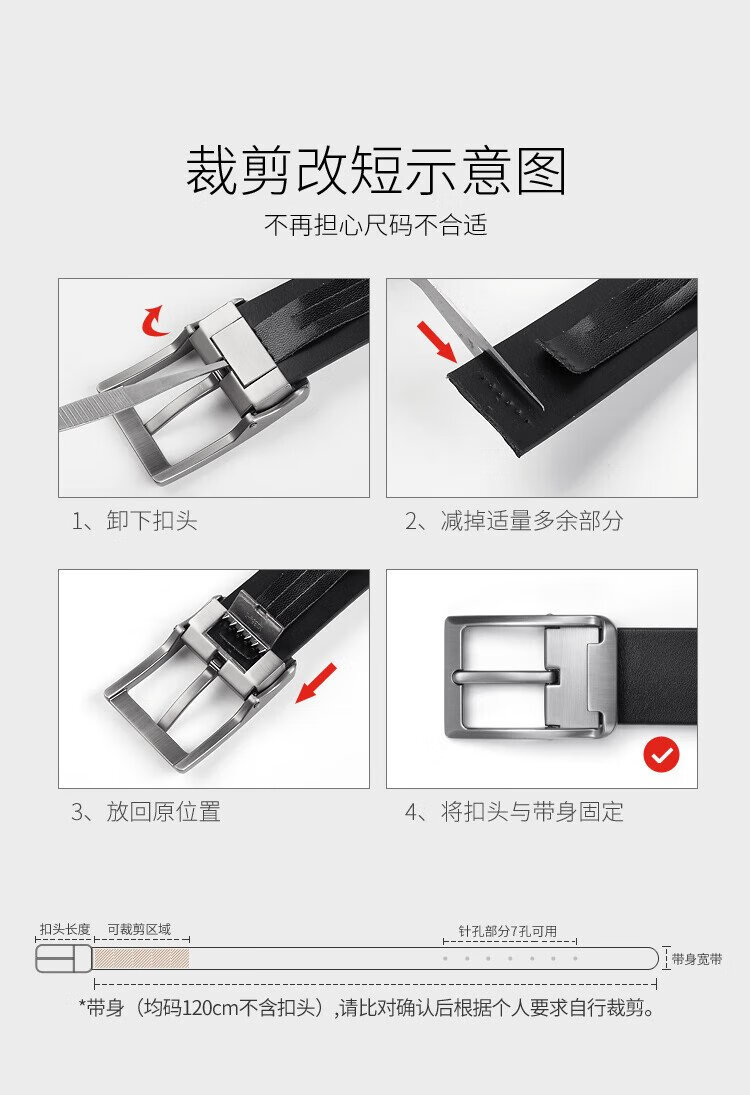 裁剪改短示意图

不再担心尺码不合适

1、卸下扣头

2、减掉适量多余部分

3、放回原位置

4、将扣头与带身固定

扣头长度

可裁剪区域

针孔部分7孔可用

带身宽带

*带身（均码120cm不含扣头）,请比对确认后根据个人要求自行裁剪。