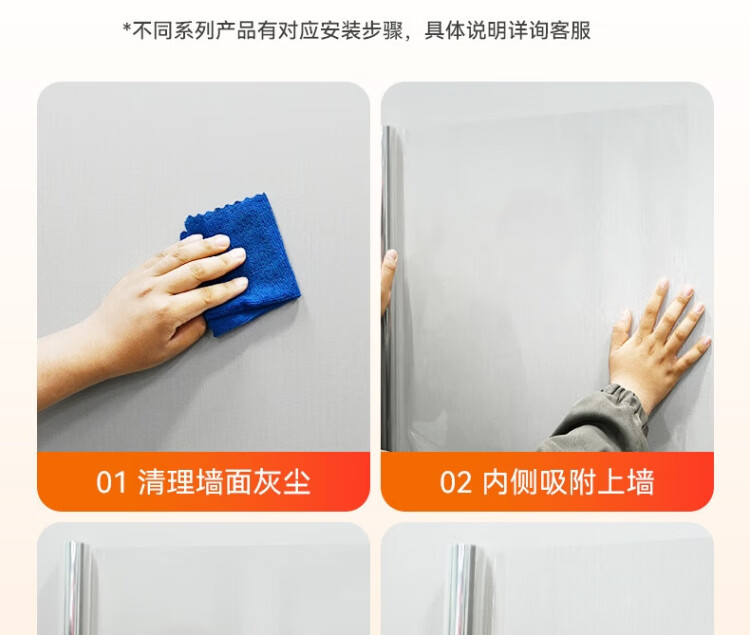 *不同系列产品有对应安装步骤，具体说明详询客服

01 清理墙面灰尘

02 内侧吸附上墙