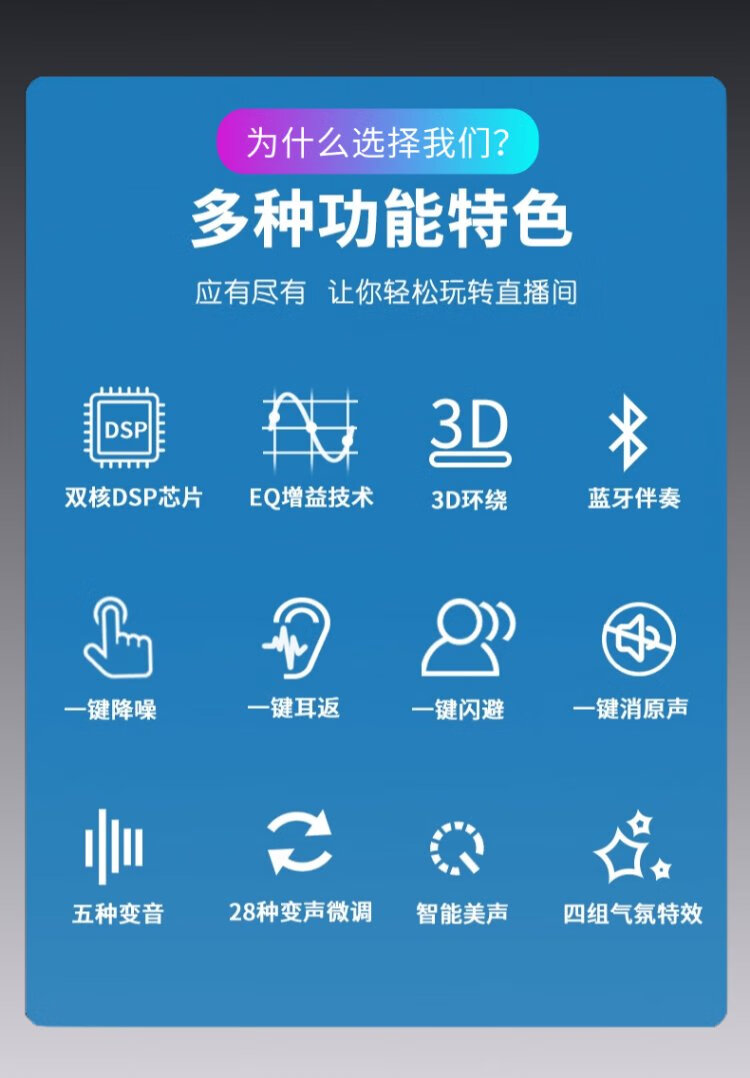 为什么选择我们?

多种功能特色

应有尽有 让你轻松玩转直播间

DSP
双核DSP芯片

EQ增益技术

3D
3D环绕

蓝牙伴奏

一键降噪

一键耳返

一键闪避

一键消原声

五种变音

28种变声微调

智能美声

四组气氛特效