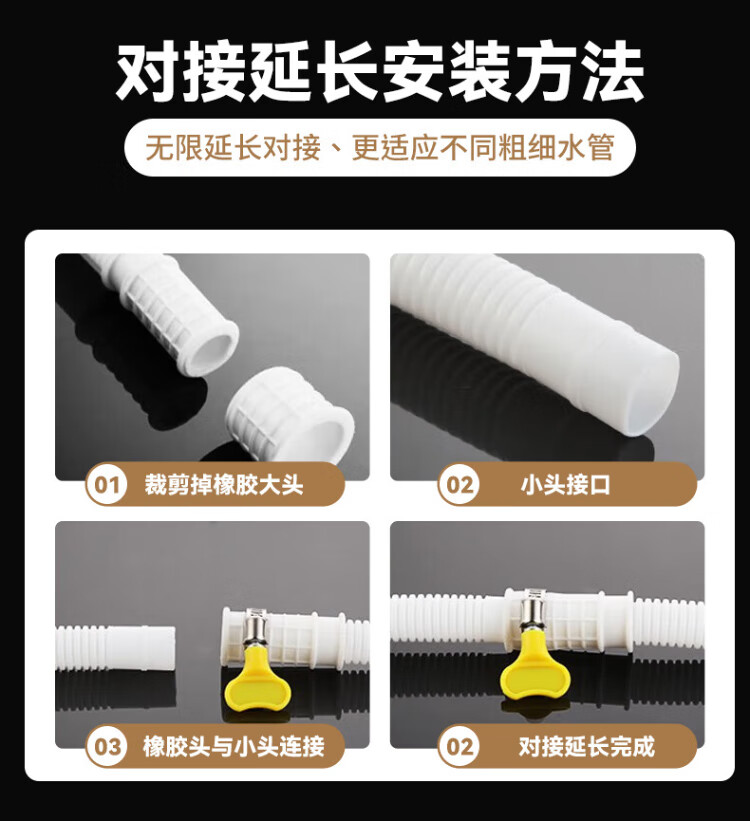 对接延长安装方法

无限延长对接、更适应不同粗细水管

01 裁剪掉橡胶大头

02 小头接口

03 橡胶头与小头连接

02 对接延长完成